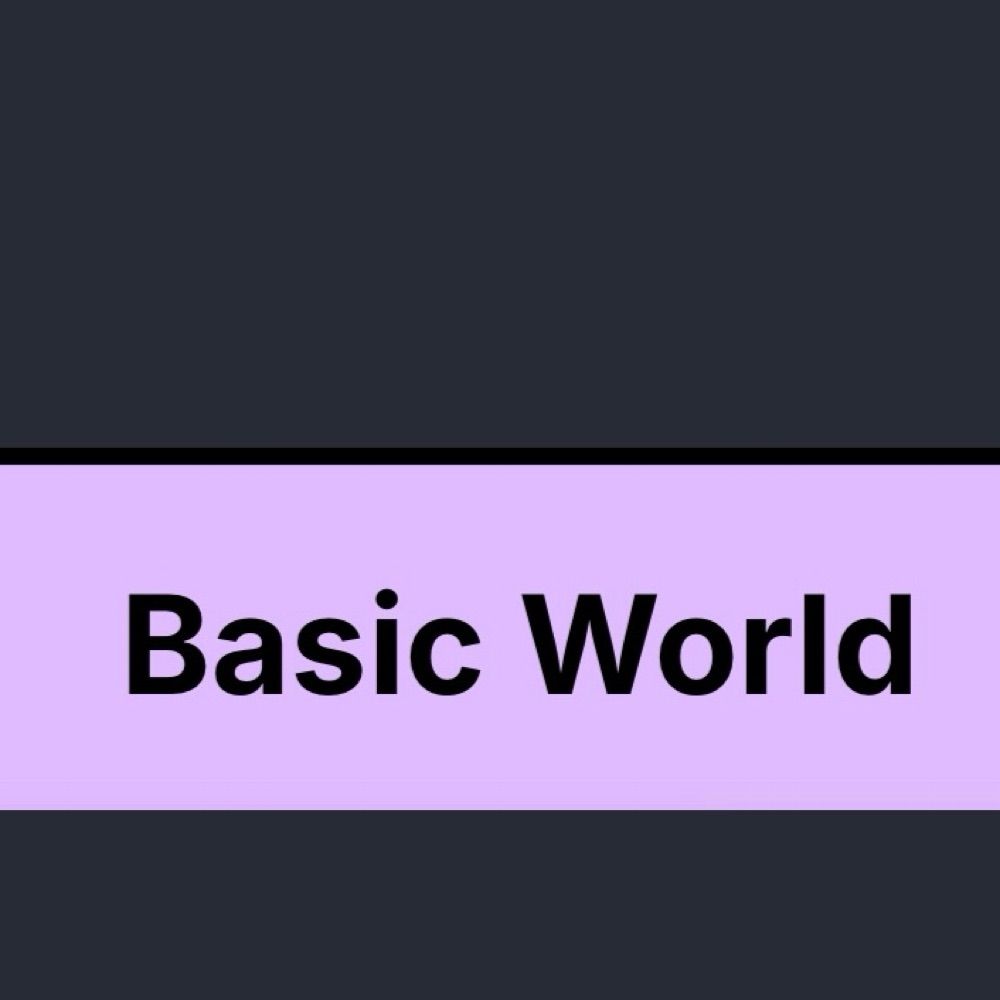 Basic World