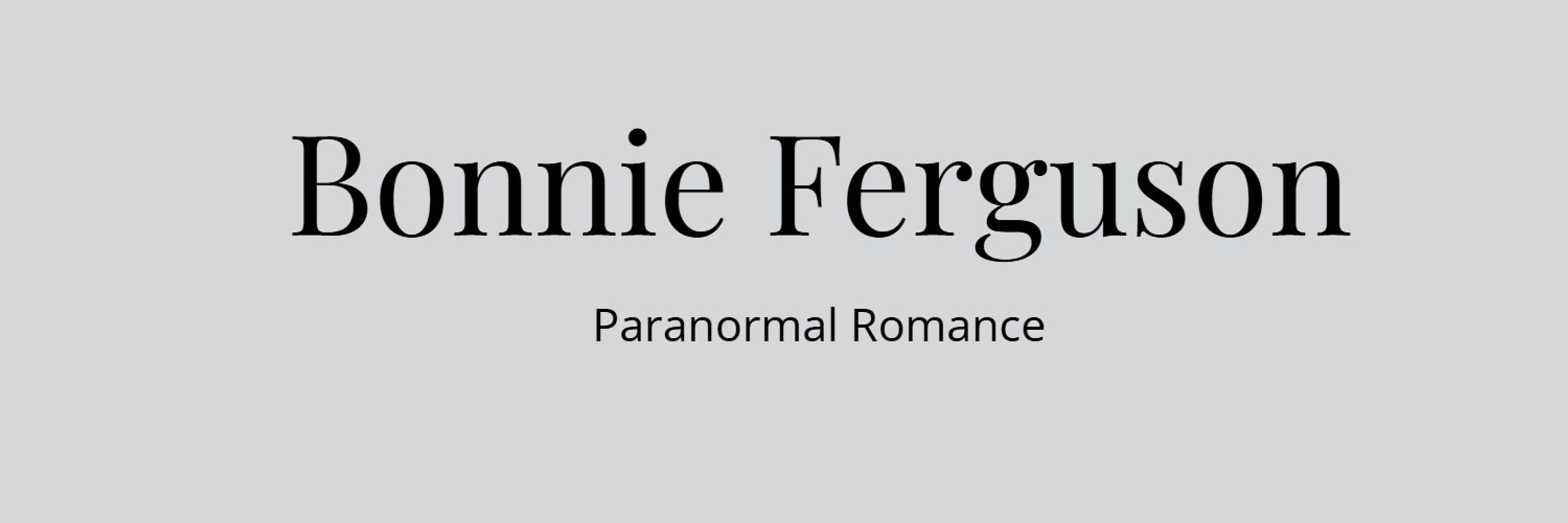 Bonnie Ferguson

Paranormal Romance