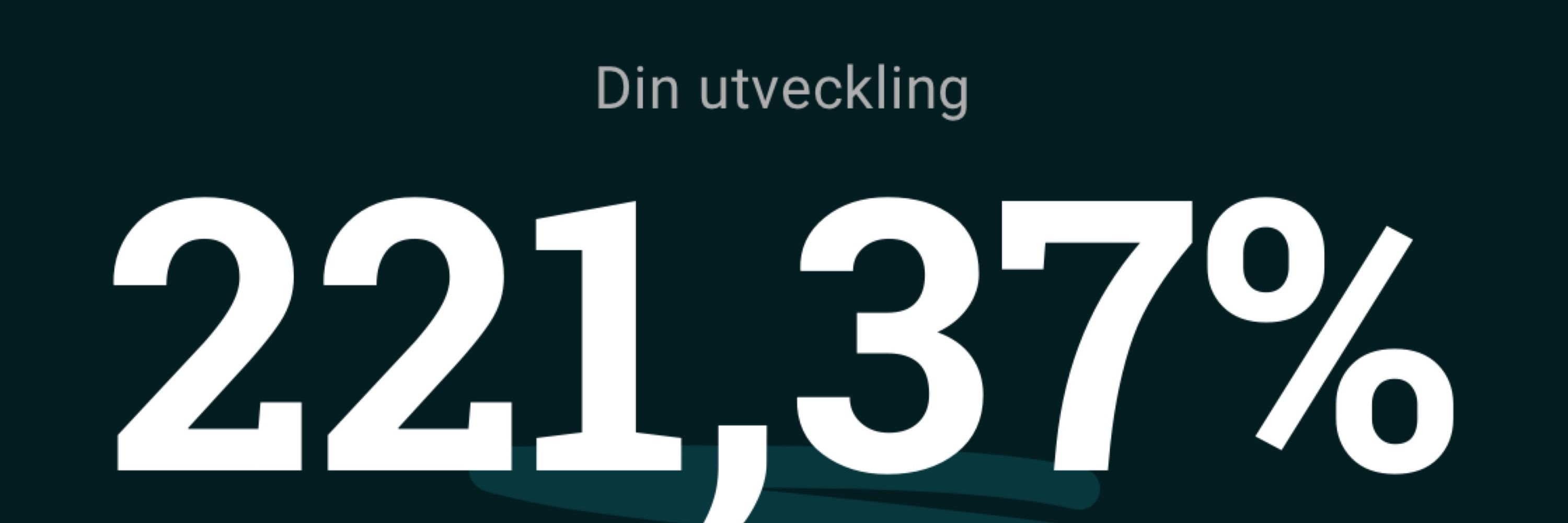 Din utveckling

221,37%