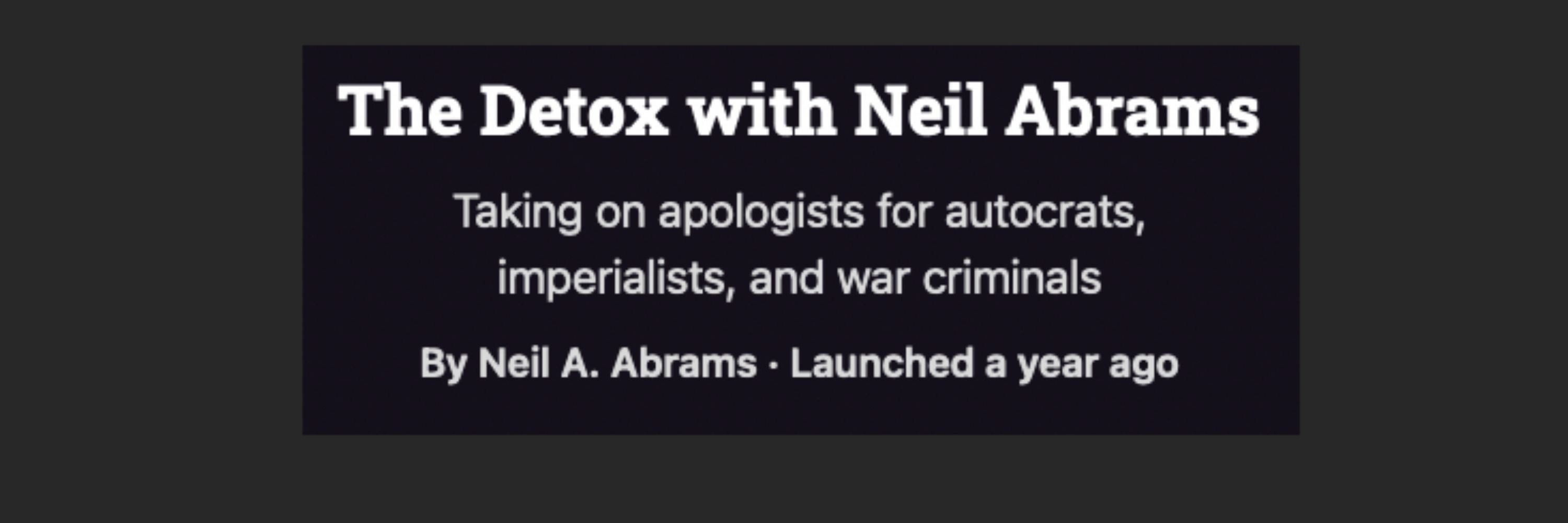 The Detox with Neil Abrams

Taking on apologists for autocrats, imperialists, and war criminals

By Neil A. Abrams · Launched a year ago