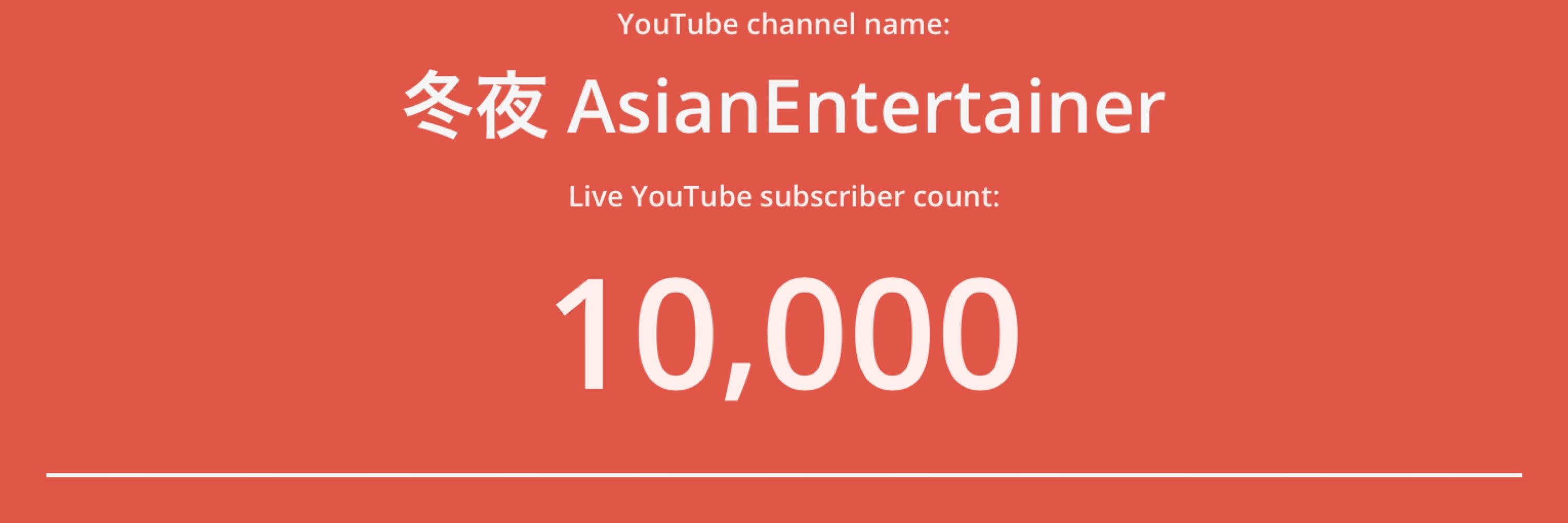 YouTube channel name:

冬夜 AsianEntertainer

Live YouTube subscriber count:

10,000