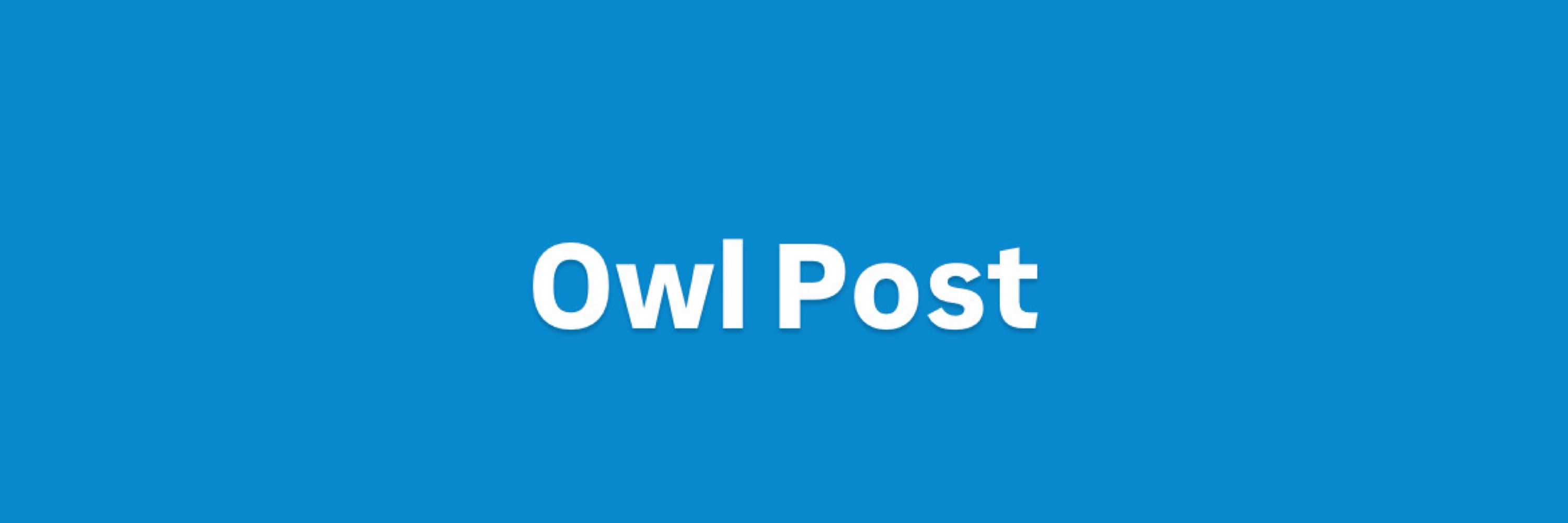 Owl Post