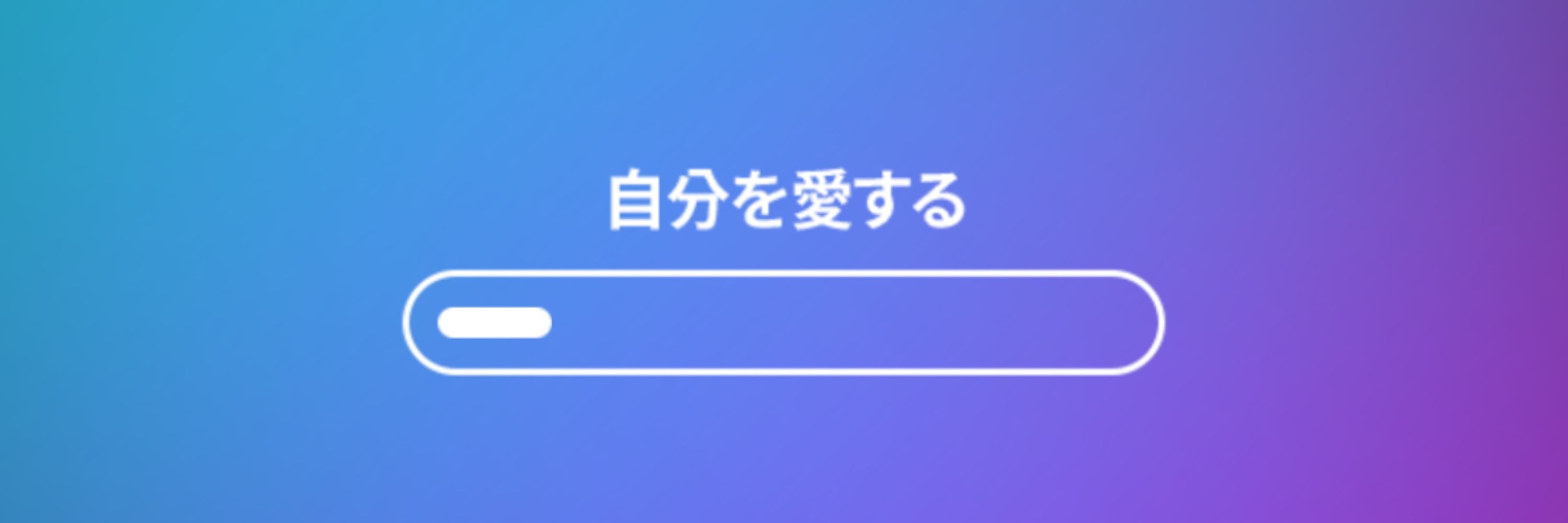 自分を愛する