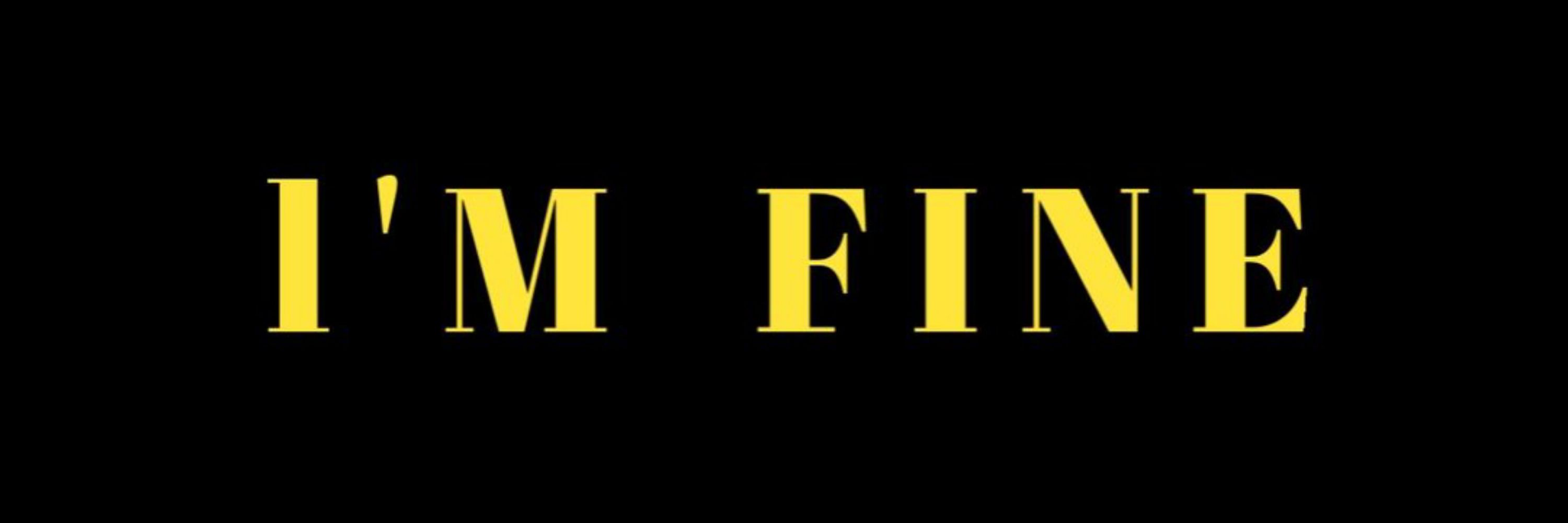 I'M FINE