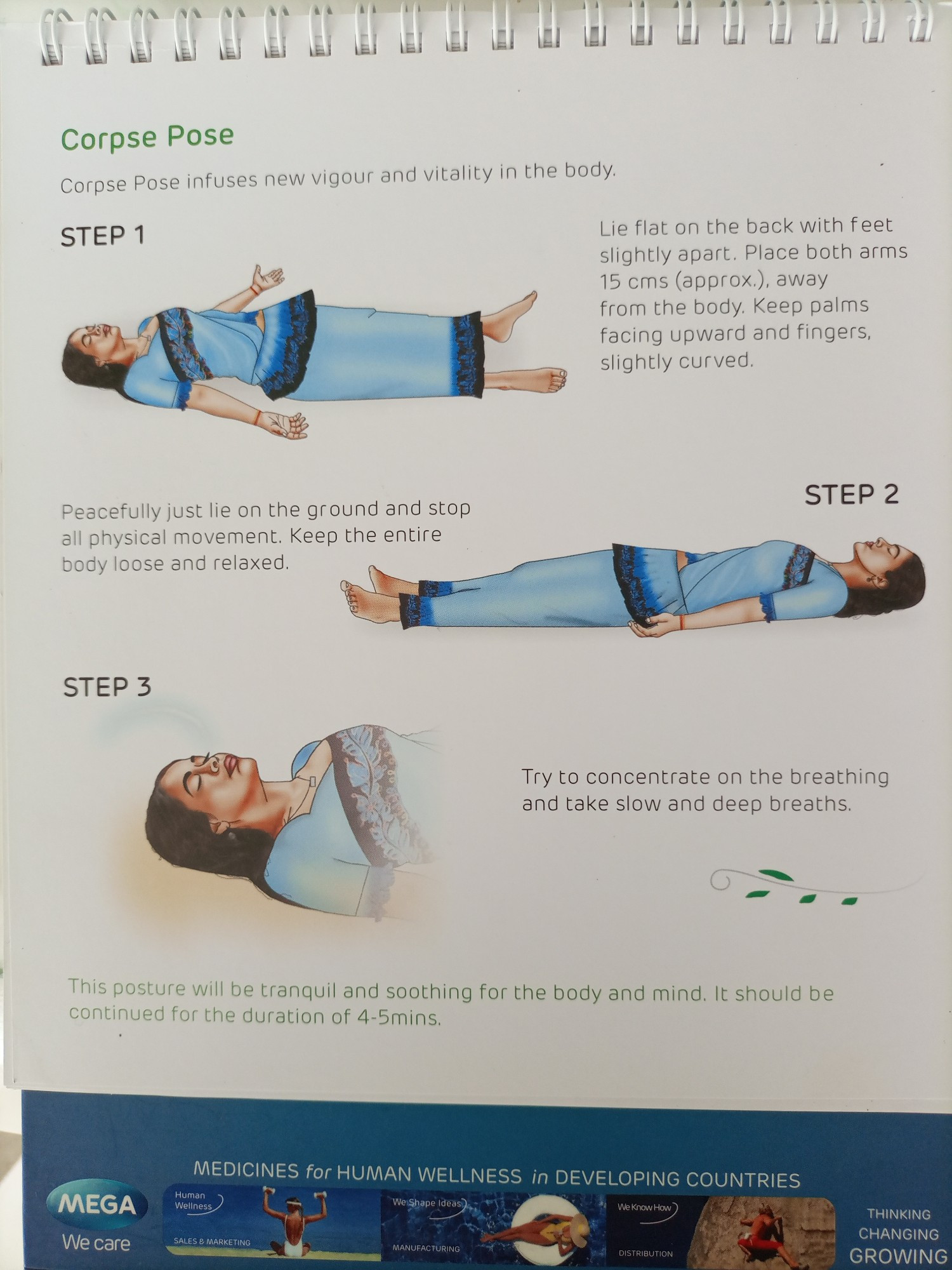 Corpse Pose

Corpse Pose infuses new vigour and vitality in the body.

STEP 1

Lie flat on the back with feet slightly apart. Place both arms 15 cms (approx.), away from the body. Keep palms facing upward and fingers, slightly curved.

STEP 2

Peacefully just lie on the ground and stop all physical movement. Keep the entire body loose and relaxed.

STEP 3

Try to concentrate on the breathing and take slow and deep breaths.

This posture will be tranquil and soothing for the body and mind. It should be continued for the duration of 4-5mins.

MEDICINES for HUMAN WELLNESS in DEVELOPING COUNTRIES

MEGA
We care

Human Wellness
SALES & MARKETING

We Shape Ideas
MANUFACTURING

We Know How
DISTRIBUTION

THINKING
CHANGING
GROWING