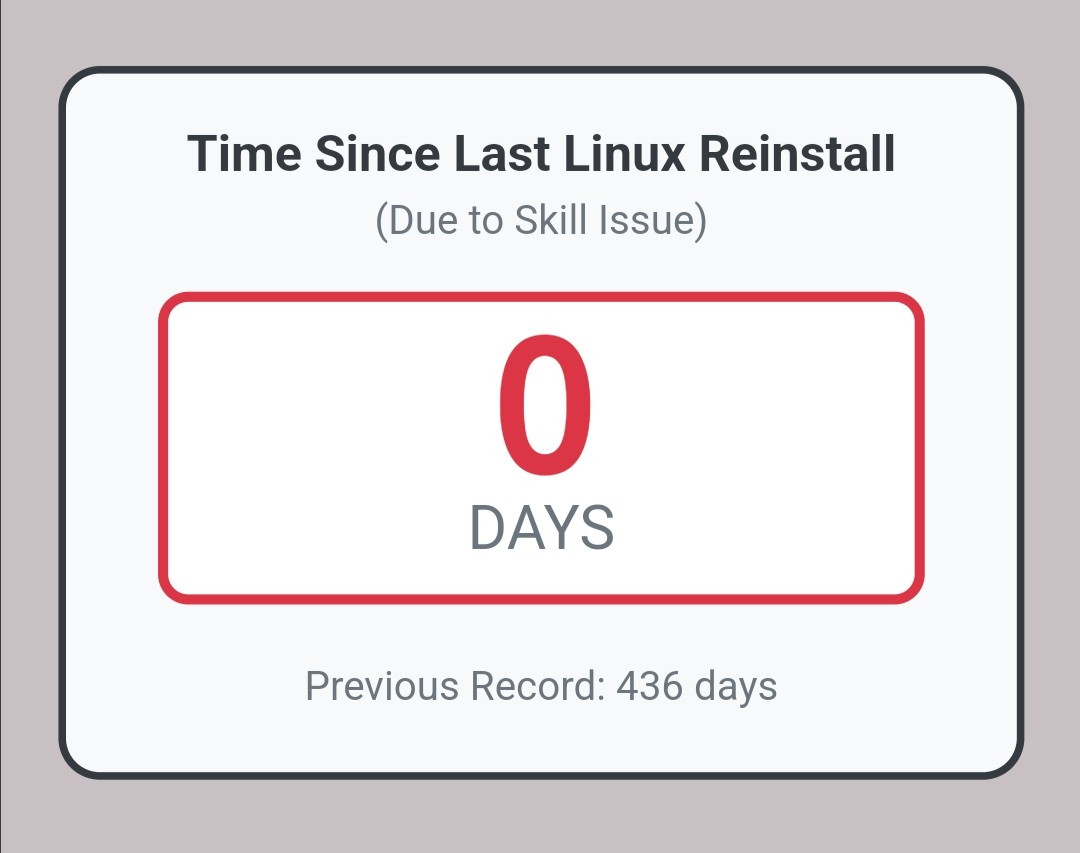 Time Since Last Linux Reinstall
(Due to Skill Issue)

0
DAYS

Previous Record: 436 days