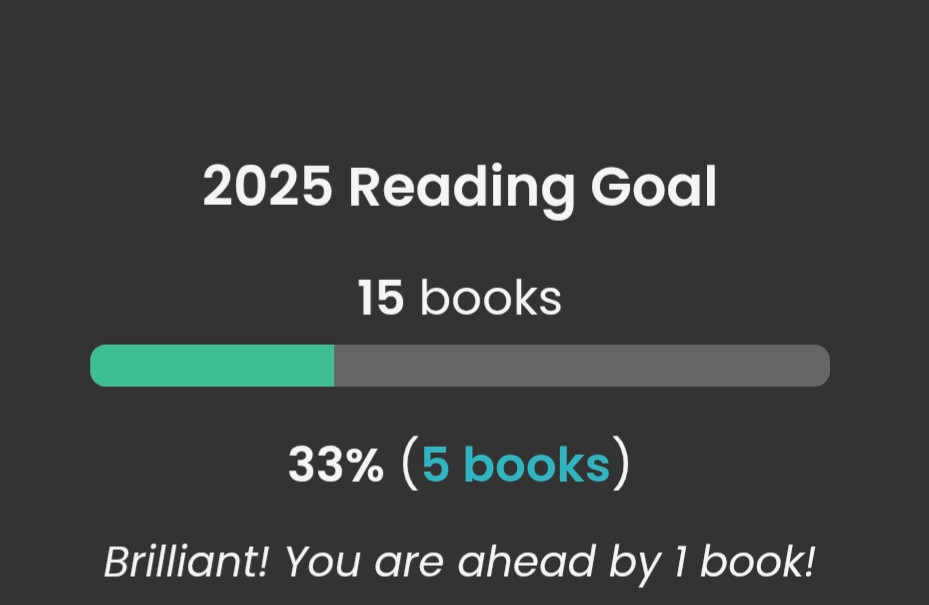 2025 Reading Goal

15 books

33% (5 books)

Brilliant! You are ahead by 1 book!