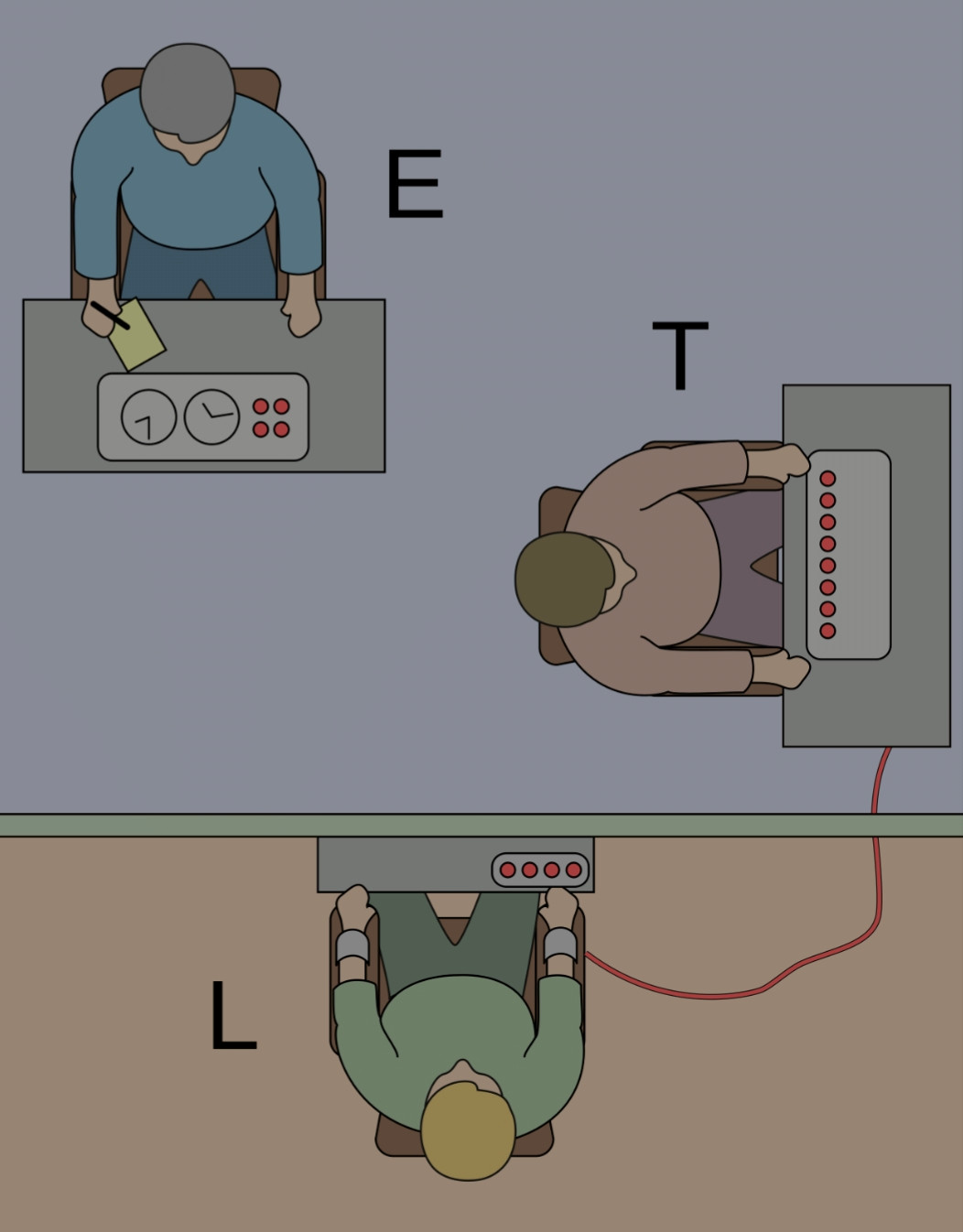 E

T

L