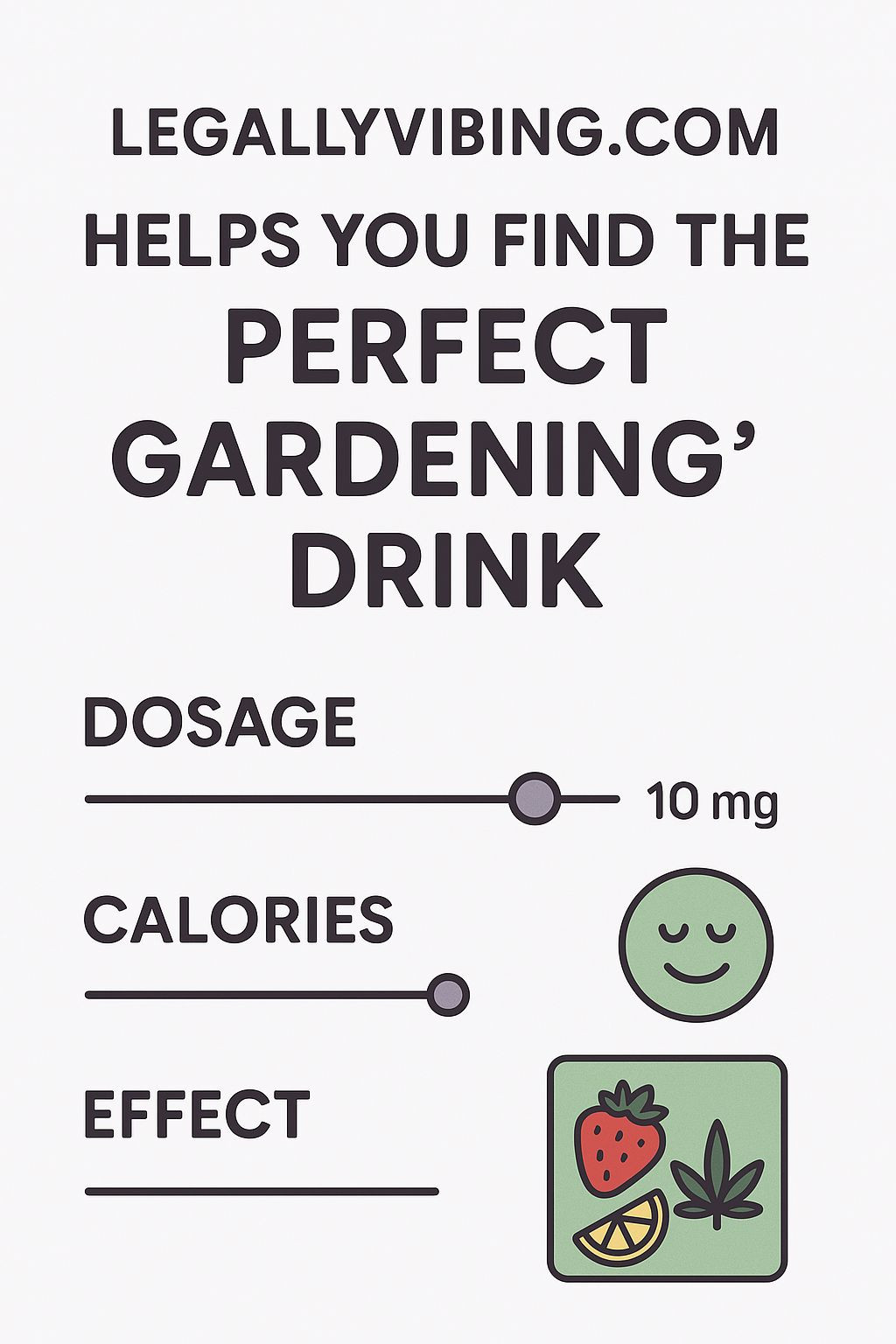 LEGALLYVIBING.COM

HELPS YOU FIND THE PERFECT GARDENING' DRINK

DOSAGE

10 mg

CALORIES

EFFECT