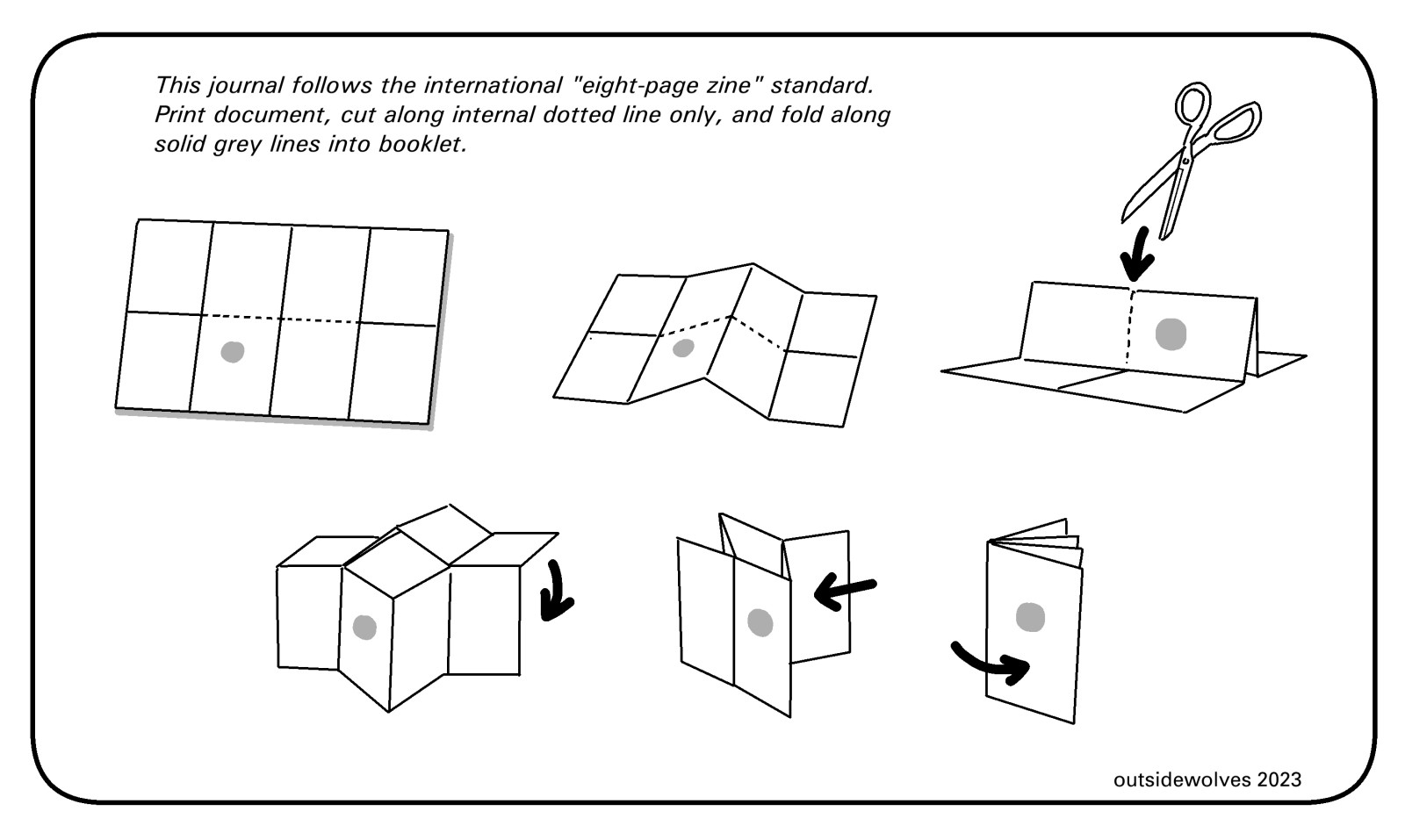 This journal follows the international "eight-page zine" standard. Print document, cut along internal dotted line only, and fold along solid grey lines into booklet.

outsidewolves 2023