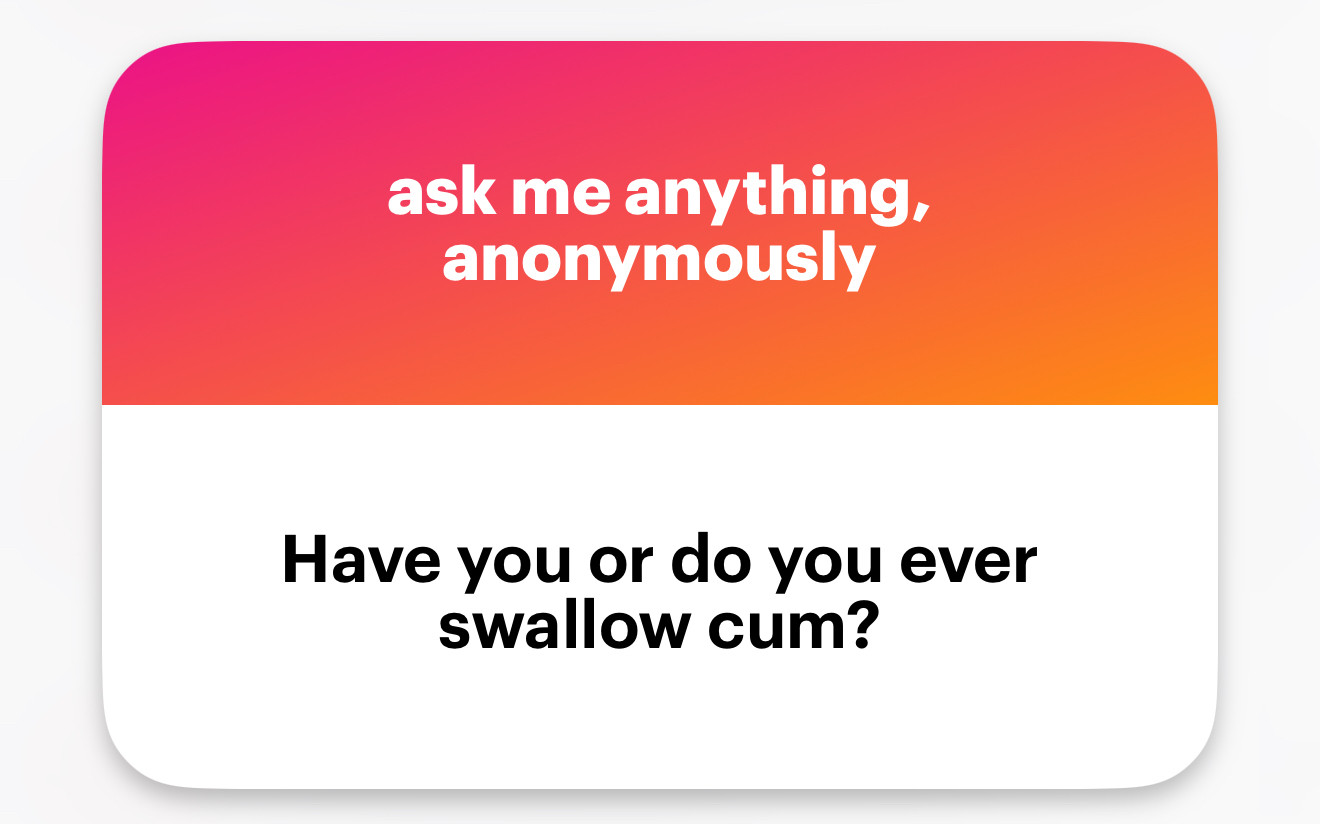 ask me anything, anonymously

Have you or do you ever swallow cum?