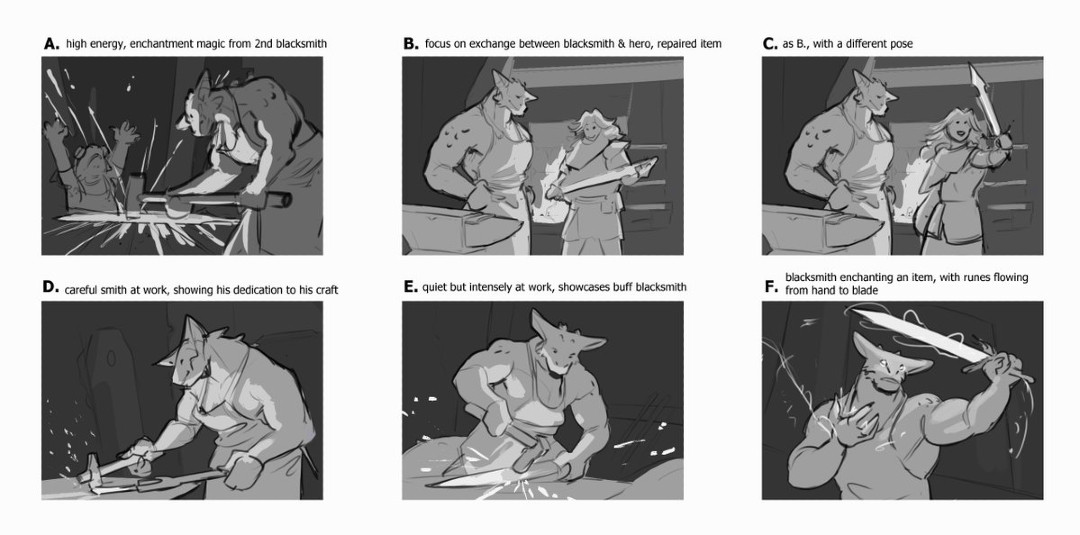 A. high energy, enchantment magic from 2nd blacksmith

B. focus on exchange between blacksmith & hero, repaired item

C. as B., with a different pose

D. careful smith at work, showing his dedication to his craft

E. quiet but intensely at work, showcases buff blacksmith

F. blacksmith enchanting an item, with runes flowing from hand to blade