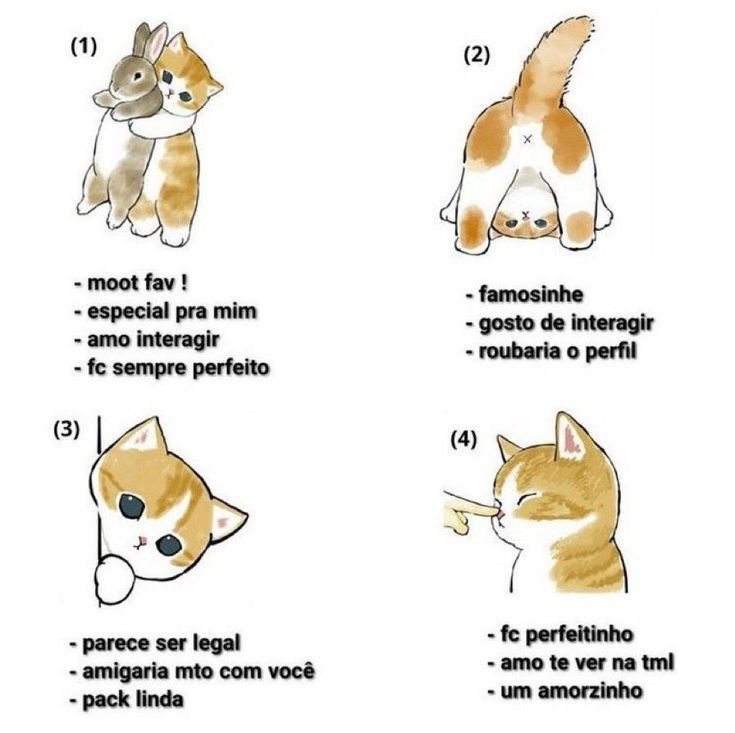 (1)

- moot fav !
- especial pra mim
- amo interagir
- fc sempre perfeito

(2)

- famosinhe
- gosto de interagir
- roubaria o perfil

(3)

- parece ser legal
- amigaria mto com você
- pack linda

(4)

- fc perfeitinho
- amo te ver na tml
- um amorzinho