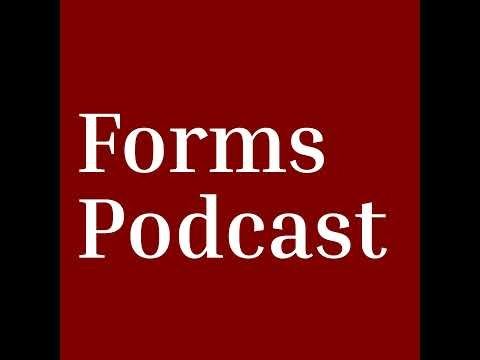 Forms
Podcast