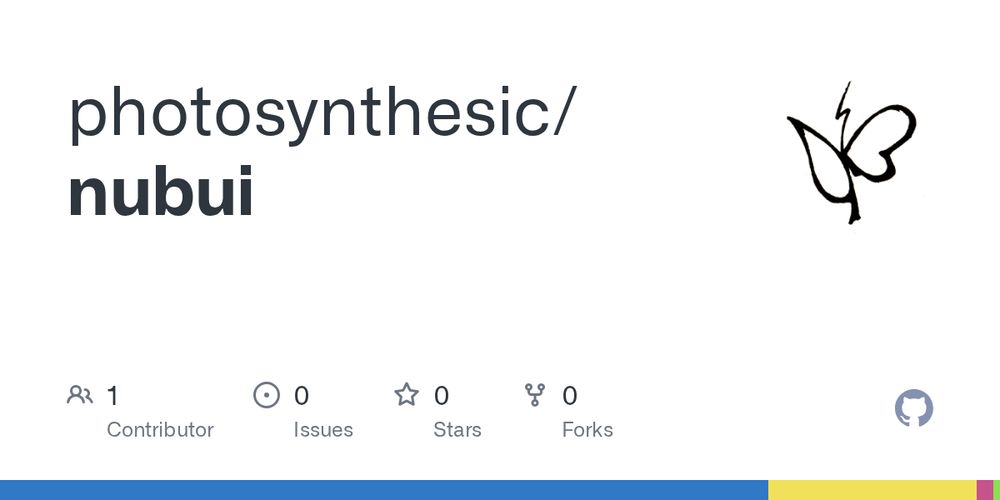 photosynthesic/
nubui

1
Contributor

0
Issues

0
Stars

0
Forks