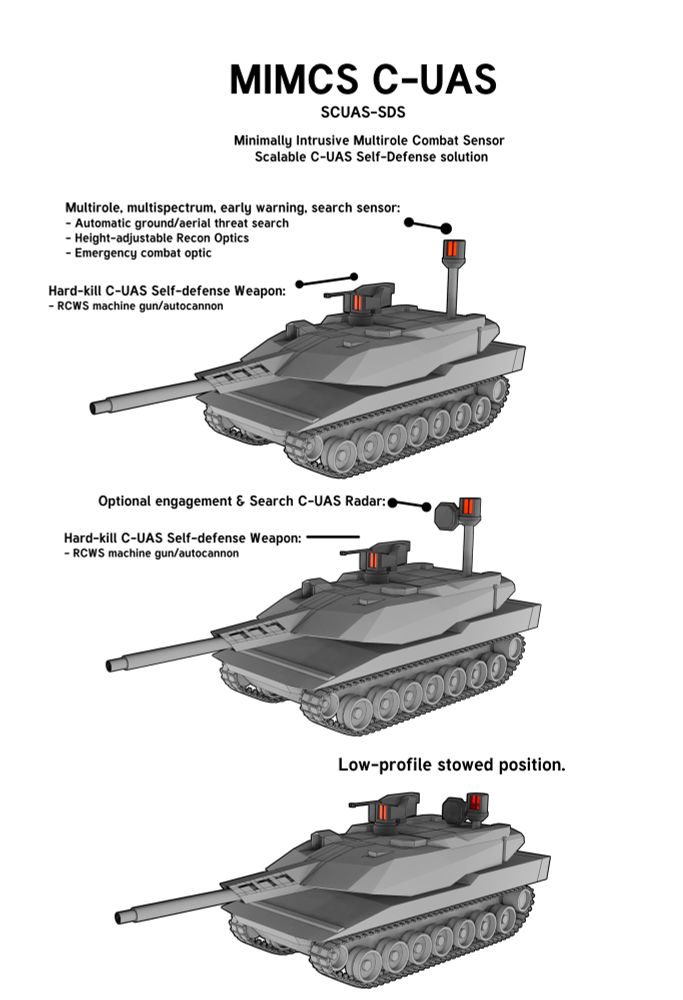 MIMCS C-UAS

SCUAS-SDS

Minimally Intrusive Multirole Combat Sensor
Scalable C-UAS Self-Defense solution

Multirole, multispectrum, early warning, search sensor:
- Automatic ground/aerial threat search
- Height-adjustable Recon Optics
- Emergency combat optic

Hard-kill C-UAS Self-defense Weapon:
- RCWS machine gun/autocannon

Optional engagement & Search C-UAS Radar:

Hard-kill C-UAS Self-defense Weapon:
- RCWS machine gun/autocannon

Low-profile stowed position.