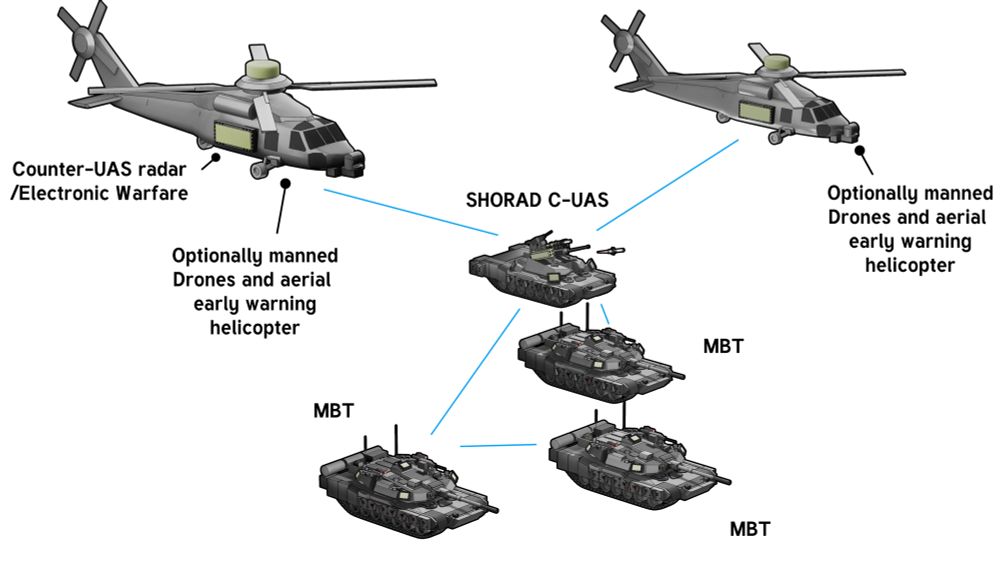 Counter-UAS radar
/Electronic Warfare

Optionally manned
Drones and aerial
early warning
helicopter

SHORAD C-UAS

Optionally manned
Drones and aerial
early warning
helicopter

MBT

MBT

MBT