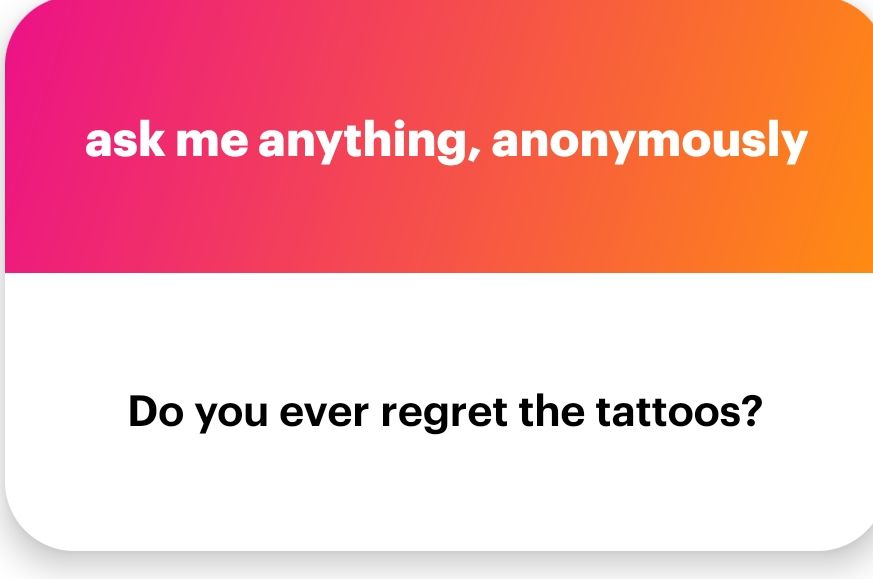 ask me anything, anonymously

Do you ever regret the tattoos?