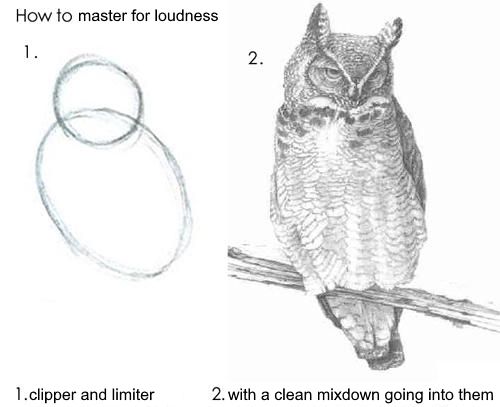 How to master for loudness

1.

2.

1. clipper and limiter

2. with a clean mixdown going into them