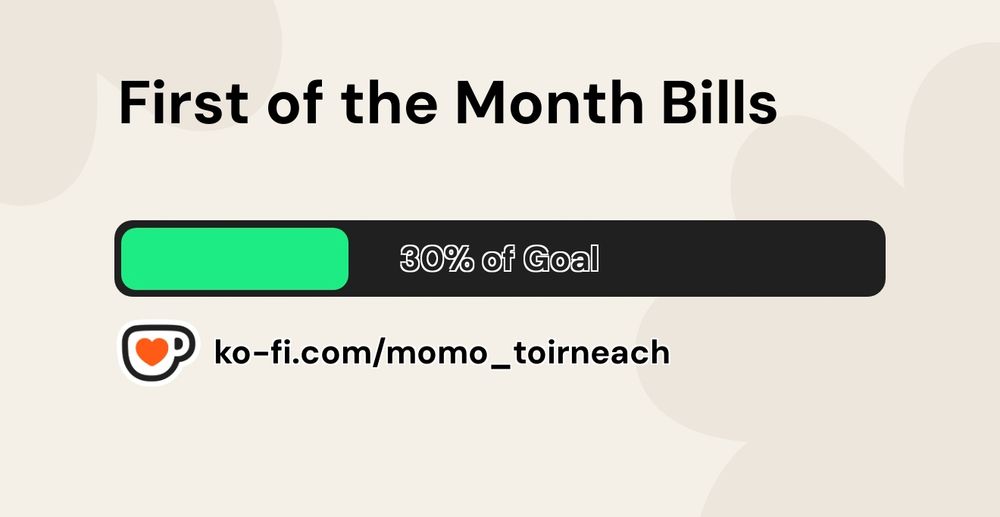 First of the Month Bills

30% of Goal

ko-fi.com/momo_toirneach