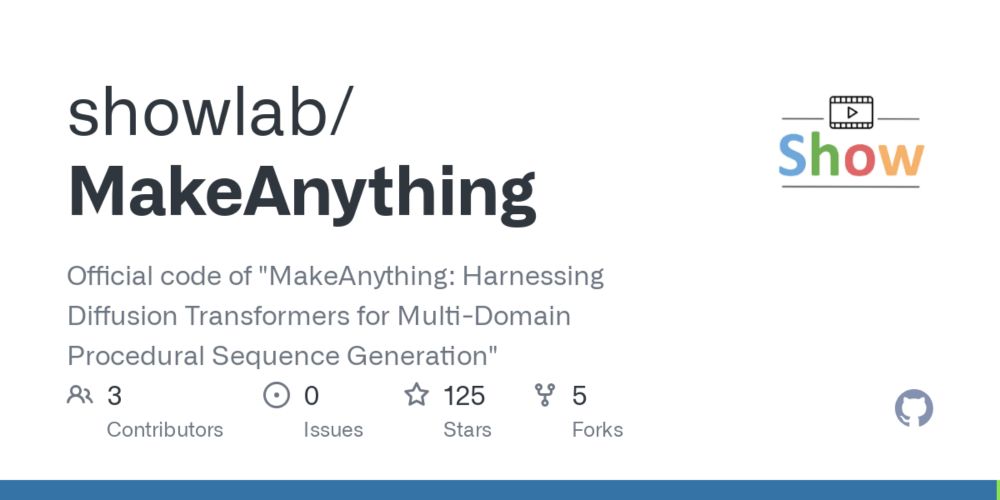 showlab/
MakeAnything

Show

Official code of "MakeAnything: Harnessing Diffusion Transformers for Multi-Domain Procedural Sequence Generation"

3
Contributors

0
Issues

125
Stars

5
Forks