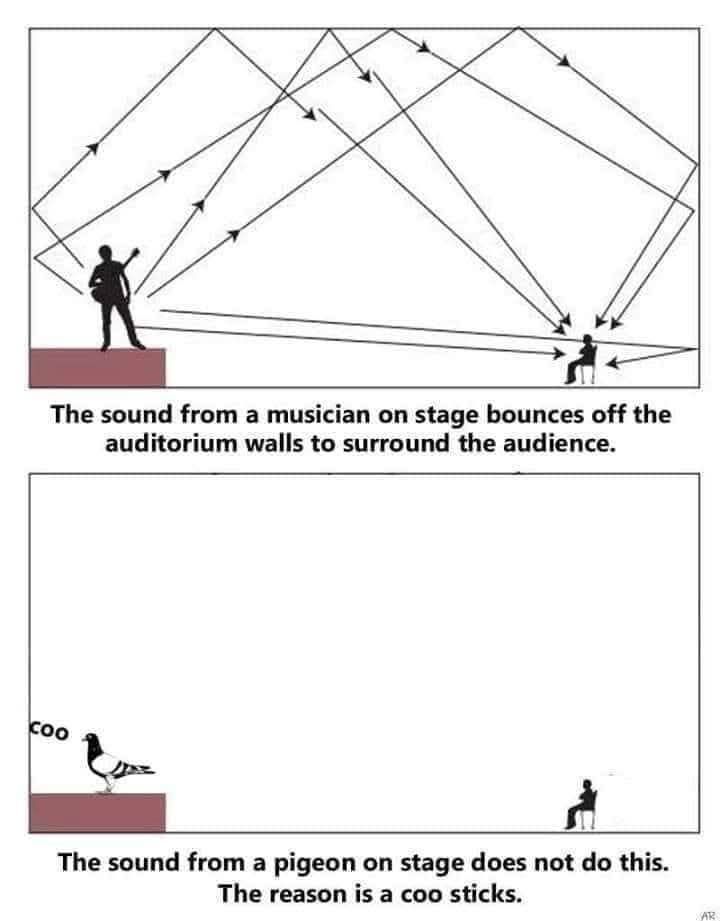 The sound from a musician on stage bounces off the auditorium walls to surround the audience.

coo

The sound from a pigeon on stage does not do this. The reason is a coo sticks.

AR