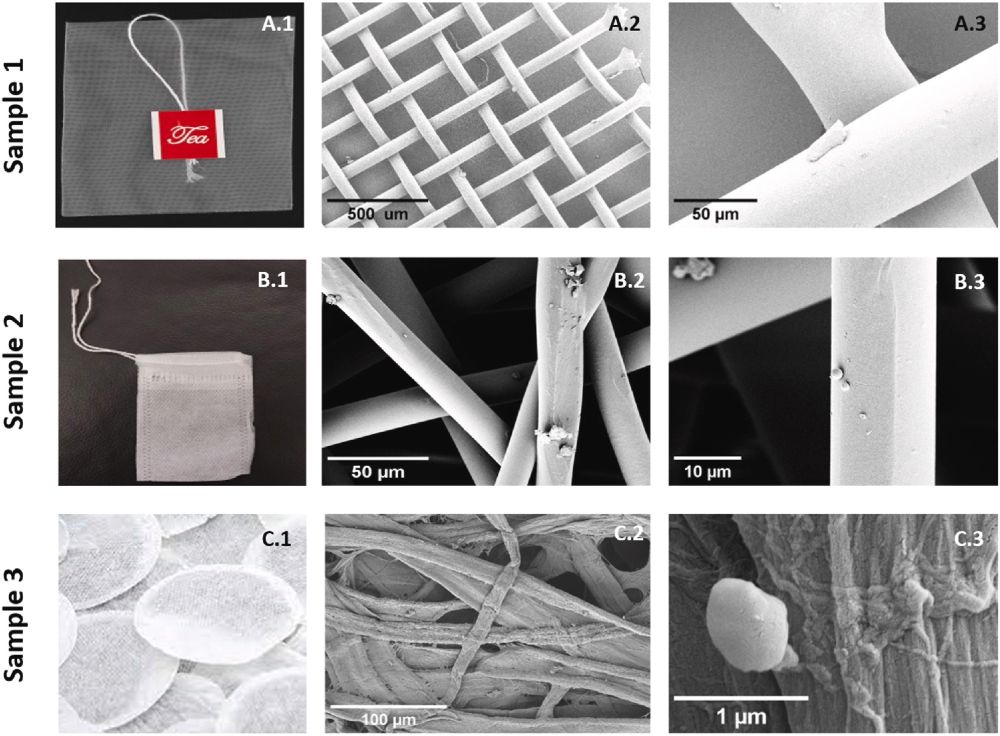 Sample 1

A.1

Tea

A.2

500 um

A.3

50 µm

Sample 2

B.1

B.2

50 µm

B.3

10 µm

Sample 3

C.1

C.2

100 µm

C.3

1 µm