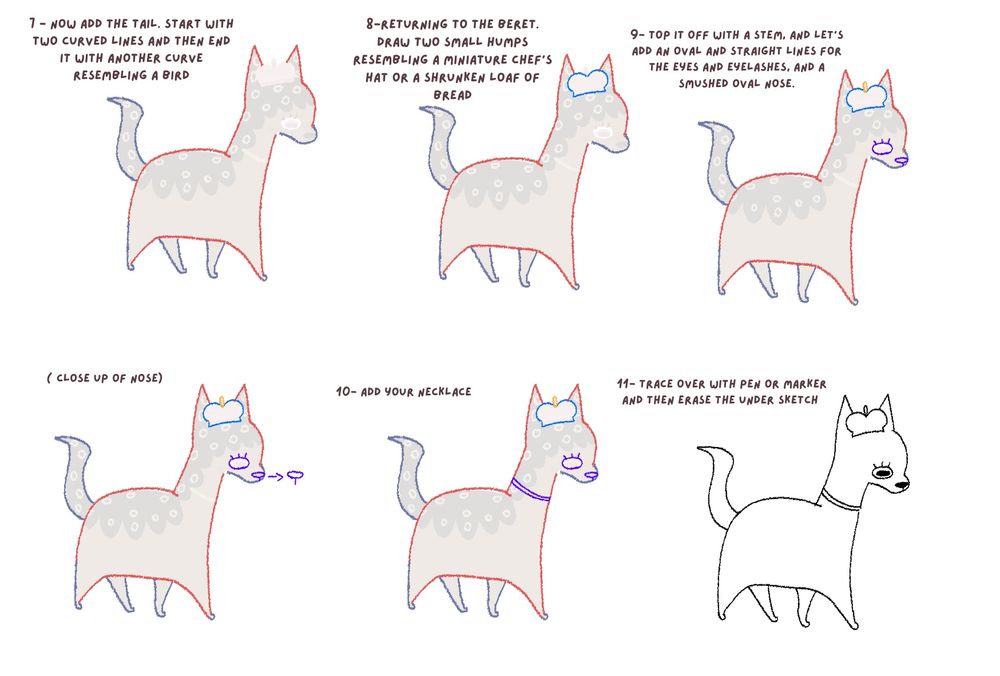 7 - NOW ADD THE TAIL. START WITH TWO CURVED LINES AND THEN END IT WITH ANOTHER CURVE RESEMBLING A BIRD

8-RETURNING TO THE BERET. DRAW TWO SMALL HUMPS RESEMBLING A MINIATURE CHEF'S HAT OR A SHRUNKEN LOAF OF BREAD

9- TOP IT OFF WITH A STEM, AND LET'S ADD AN OVAL AND STRAIGHT LINES FOR THE EYES AND EYELASHES, AND A SMUSHED OVAL NOSE.

( CLOSE UP OF NOSE)

10- ADD YOUR NECKLACE

11- TRACE OVER WITH PEN OR MARKER AND THEN ERASE THE UNDER SKETCH