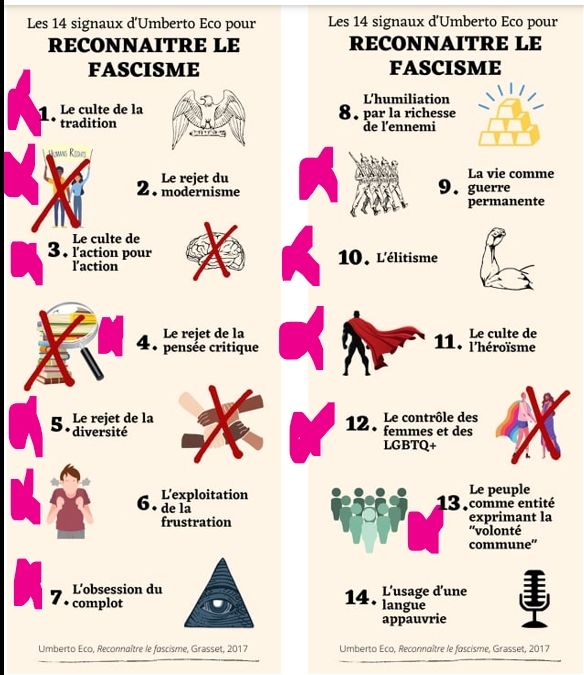 Les 14 signaux d'Umberto Eco pour
RECONNAITRE LE FASCISME

1. Le culte de la tradition

HUMANS RIGHTS

2. Le rejet du modernisme

3. Le culte de l'action pour l'action

4. Le rejet de la pensée critique

5. Le rejet de la diversité

6. L'exploitation de la frustration

7. L'obsession du complot

Umberto Eco, Reconnaître le fascisme, Grasset, 2017

Les 14 signaux d'Umberto Eco pour
RECONNAITRE LE FASCISME

8. L'humiliation par la richesse de l'ennemi

9. La vie comme guerre permanente

10. L'élitisme

11. Le culte de l'héroïsme

12. Le contrôle des femmes et des LGBTQ+

13. Le peuple comme entité exprimant la "volonté commune"

14. L'usage d'une langue appauvrie

Umberto Eco, Reconnaître le fascisme, Grasset, 2017