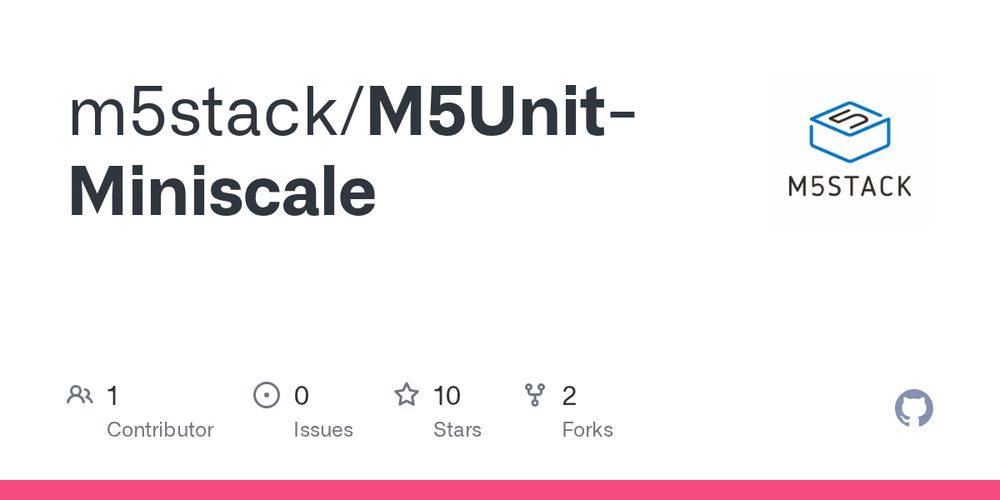 m5stack/M5Unit-Miniscale

M5STACK

1
Contributor

0
Issues

10
Stars

2
Forks