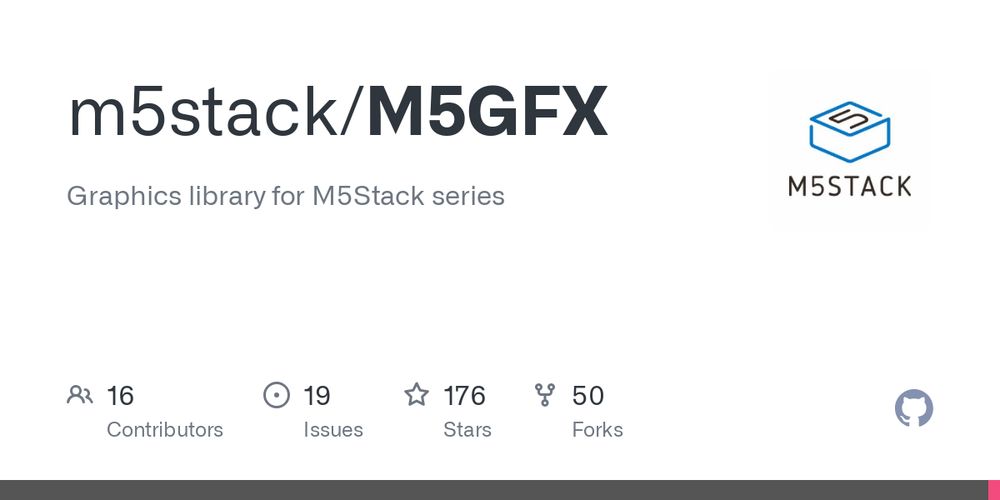 m5stack/M5GFX

Graphics library for M5Stack series

M5STACK

16
Contributors

19
Issues

176
Stars

50
Forks