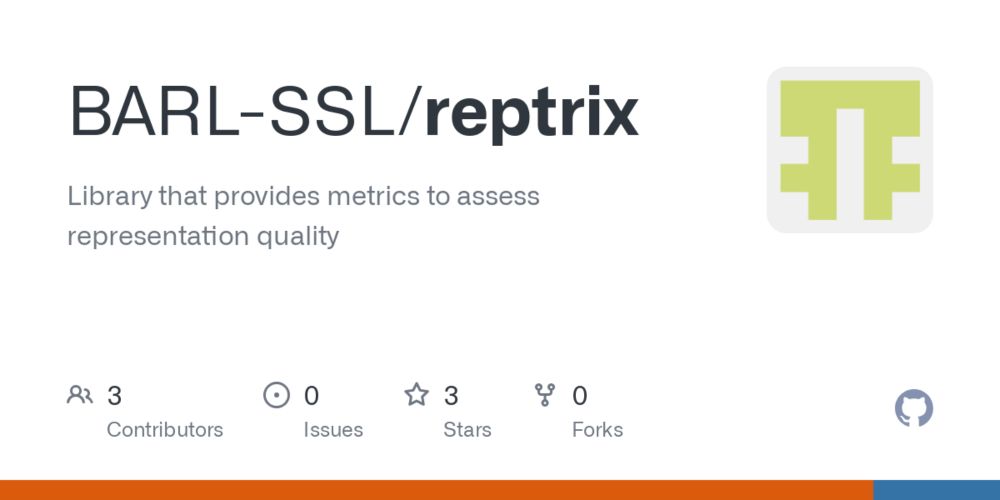 BARL-SSL/reptrix

Library that provides metrics to assess representation quality

3
Contributors

0
Issues

3
Stars

0
Forks