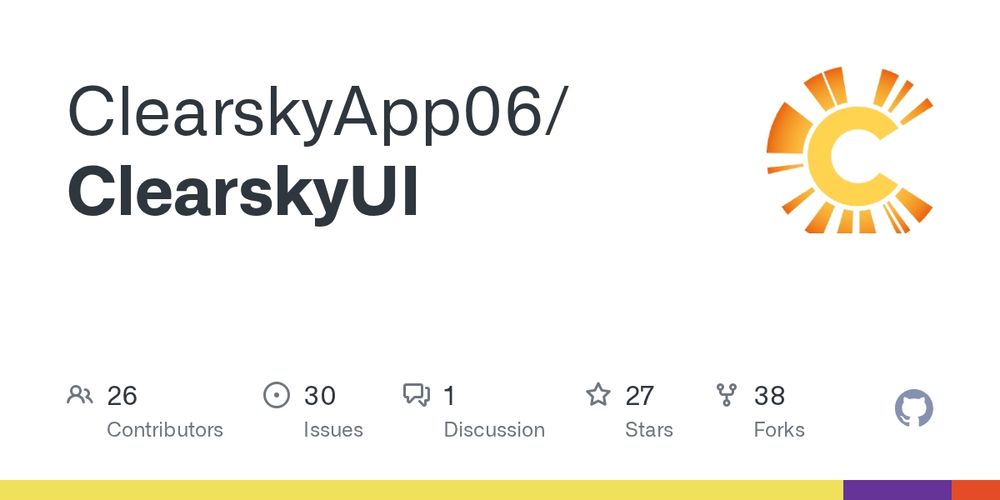 ClearskyApp06/
ClearskyUI

26
Contributors

30
Issues

1
Discussion

27
Stars

38
Forks