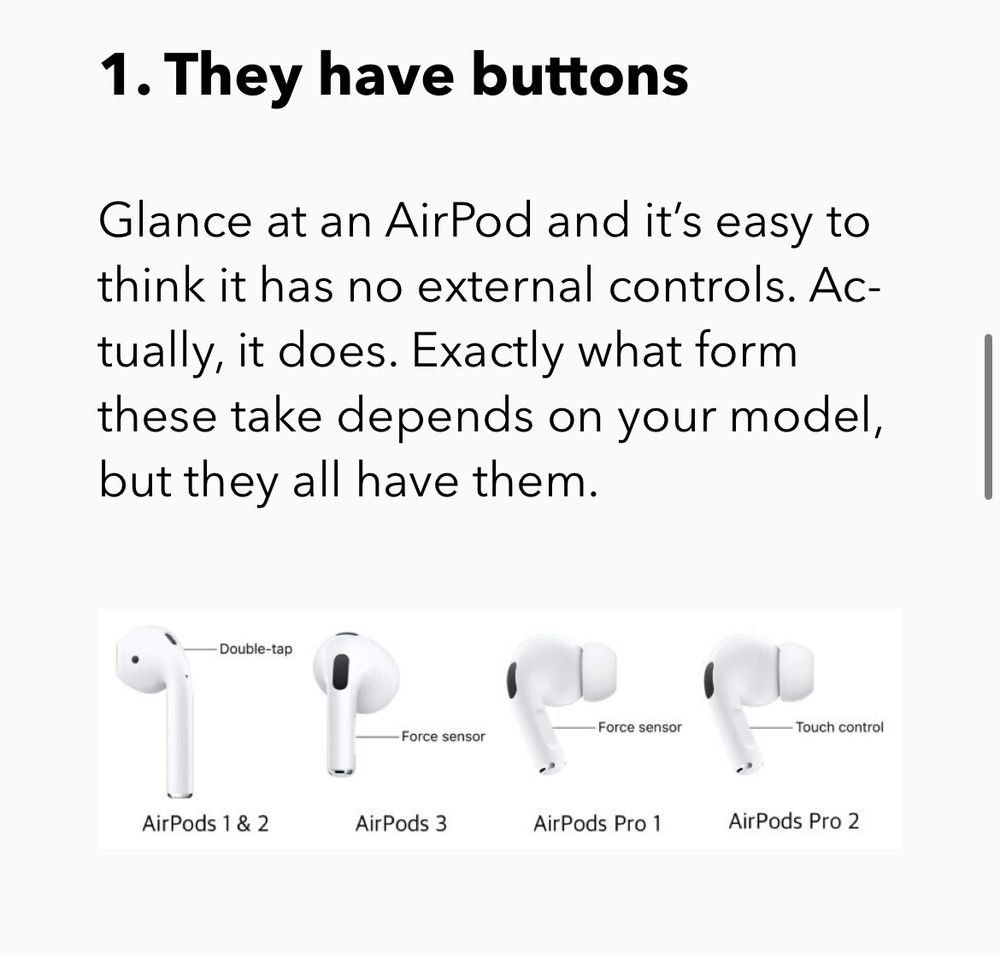 1. They have buttons

Glance at an AirPod and it's easy to think it has no external controls. Actually, it does. Exactly what form these take depends on your model, but they all have them.

Double-tap
Force sensor
Force sensor
Touch control

AirPods 1 & 2
AirPods 3
AirPods Pro 1
AirPods Pro 2