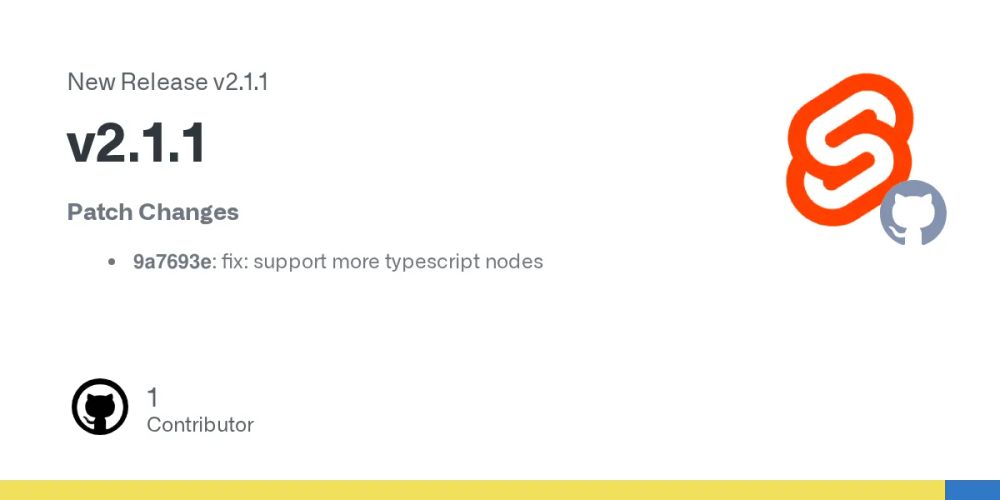 New Release v2.1.1

v2.1.1

Patch Changes

• 9a7693e: fix: support more typescript nodes

1
Contributor