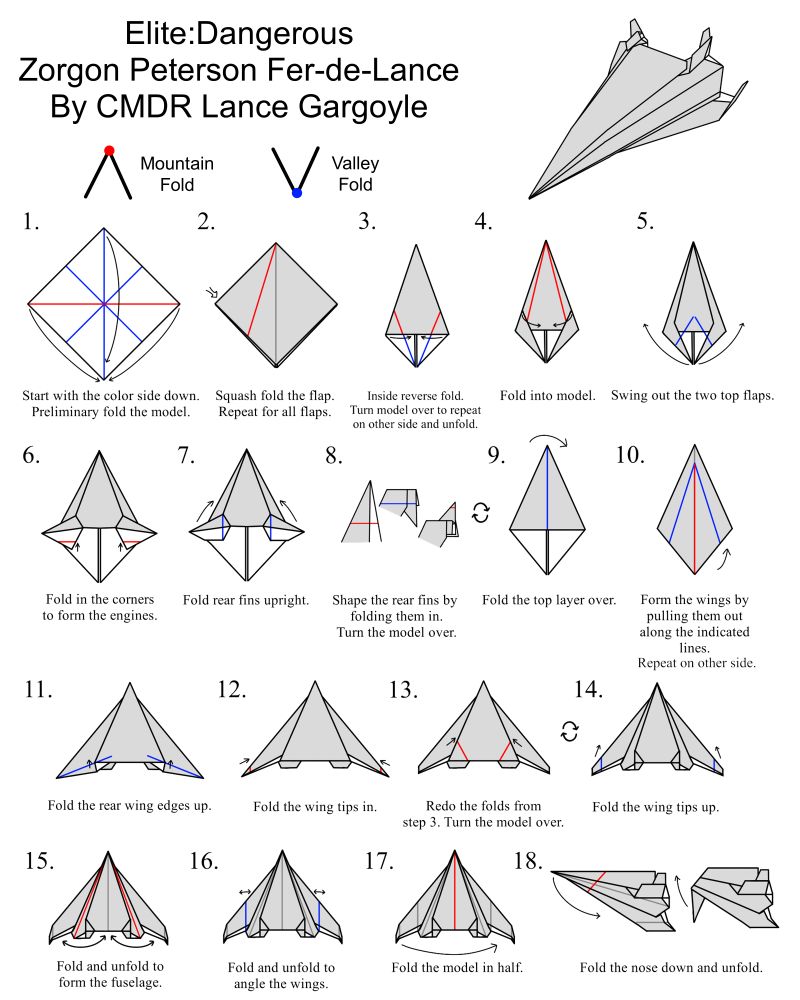 Elite:Dangerous
Zorgon Peterson Fer-de-Lance
By CMDR Lance Gargoyle

Mountain Fold

Valley Fold

1.
Start with the color side down. Preliminary fold the model.

2.
Squash fold the flap. Repeat for all flaps.

3.
Inside reverse fold. Turn model over to repeat on other side and unfold.

4.
Fold into model.

5.
Swing out the two top flaps.

6.
Fold in the corners to form the engines.

7.
Fold rear fins upright.

8.
Shape the rear fins by folding them in. Turn the model over.

9.
Fold the top layer over.

10.
Form the wings by pulling them out along the indicated lines. Repeat on other side.

11.
Fold the rear wing edges up.

12.
Fold the wing tips in.

13.
Redo the folds from step 3. Turn the model over.

14.
Fold the wing tips up.

15.
Fold and unfold to form the fuselage.

16.
Fold and unfold to angle the wings.

17.
Fold the model in half.

18.
Fold the nose down and unfold.