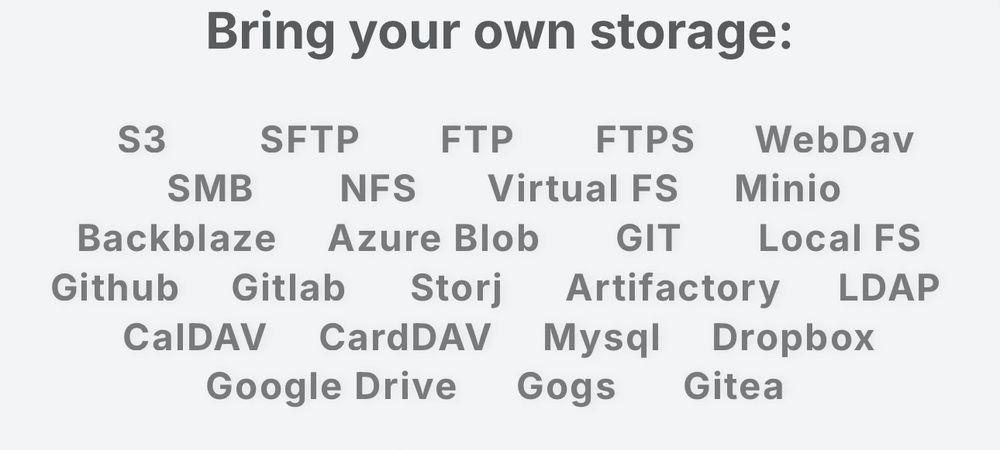 Bring your own storage:

S3 SFTP FTP FTPS WebDav
SMB NFS Virtual FS Minio
Backblaze Azure Blob GIT Local FS
Github Gitlab Storj Artifactory LDAP
CalDAV CardDAV Mysql Dropbox
Google Drive Gogs Gitea