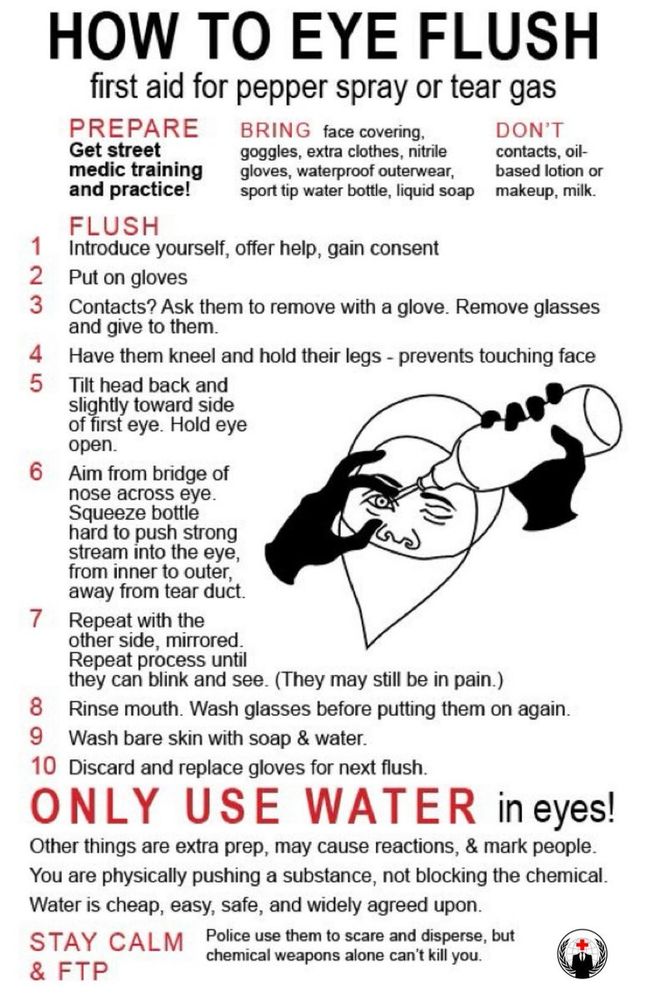 HOW TO EYE FLUSH
first aid for pepper spray or tear gas

PREPARE
Get street medic training and practice!

BRING face covering, goggles, extra clothes, nitrile gloves, waterproof outerwear, sport tip water bottle, liquid soap

DON'T
contacts, oil-based lotion or makeup, milk.

FLUSH
1 Introduce yourself, offer help, gain consent
2 Put on gloves
3 Contacts? Ask them to remove with a glove. Remove glasses and give to them.
4 Have them kneel and hold their legs - prevents touching face
5 Tilt head back and slightly toward side of first eye. Hold eye open.
6 Aim from bridge of nose across eye. Squeeze bottle hard to push strong stream into the eye, from inner to outer, away from tear duct.
7 Repeat with the other side, mirrored. Repeat process until they can blink and see. (They may still be in pain.)
8 Rinse mouth. Wash glasses before putting them on again.
9 Wash bare skin with soap & water.
10 Discard and replace gloves for next flush.

ONLY USE WATER in eyes!
Other things are extra prep, may cause reactions, & mark people.
You are physically pushing a substance, not blocking the chemical.
Water is cheap, easy, safe, and widely agreed upon.

STAY CALM & FTP
Police use them to scare and disperse, but chemical weapons alone can't kill you.