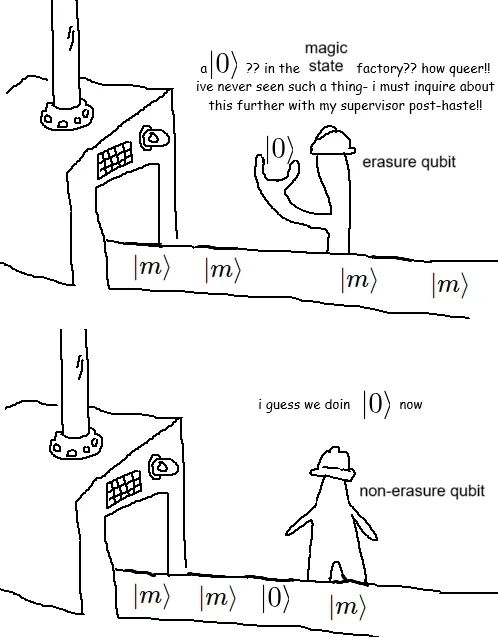 a $|0\rangle$ ?? in the magic state factory?? how queer!! ive never seen such a thing- i must inquire about this further with my supervisor post-haste!!

$|0\rangle$

erasure qubit

$|m\rangle$ $|m\rangle$ $|m\rangle$ $|m\rangle$

i guess we doin $|0\rangle$ now

non-erasure qubit

$|m\rangle$ $|m\rangle$ $|0\rangle$ $|m\rangle$