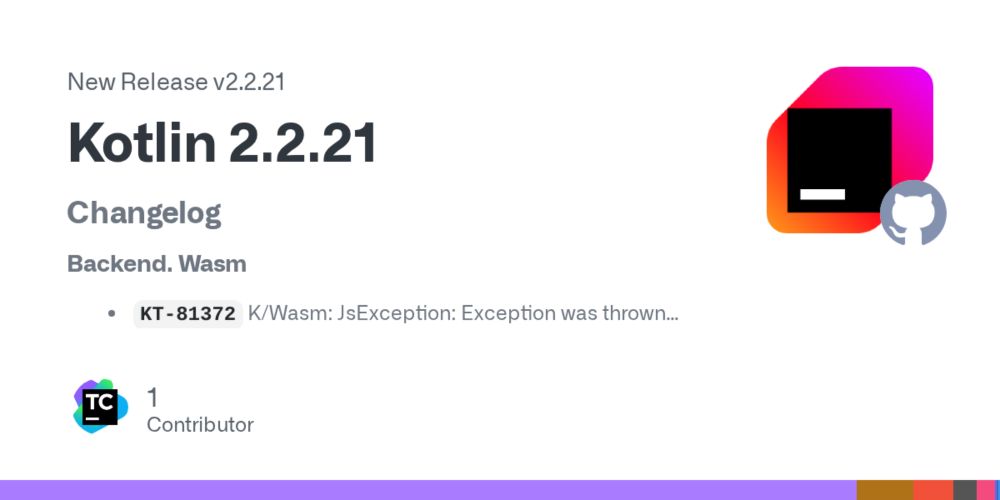 New Release v2.2.21

Kotlin 2.2.21

Changelog

Backend. Wasm

• KT-81372 K/Wasm: JsException: Exception was thrown...

TC

1
Contributor