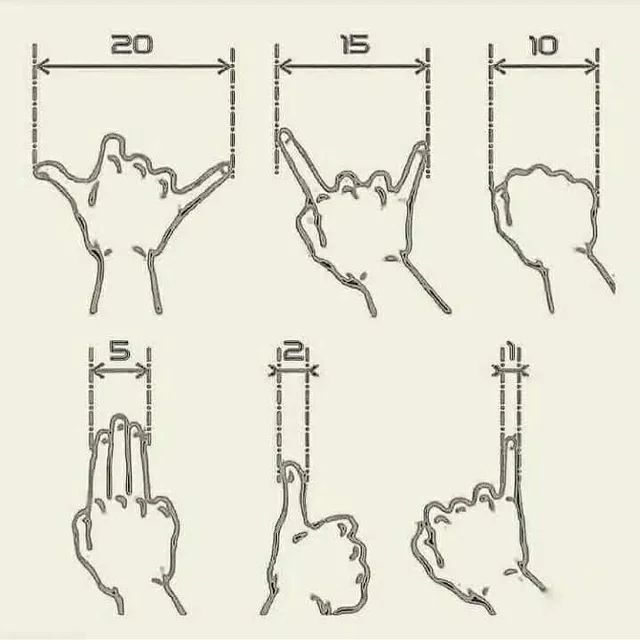 20

15

10

5

2

1