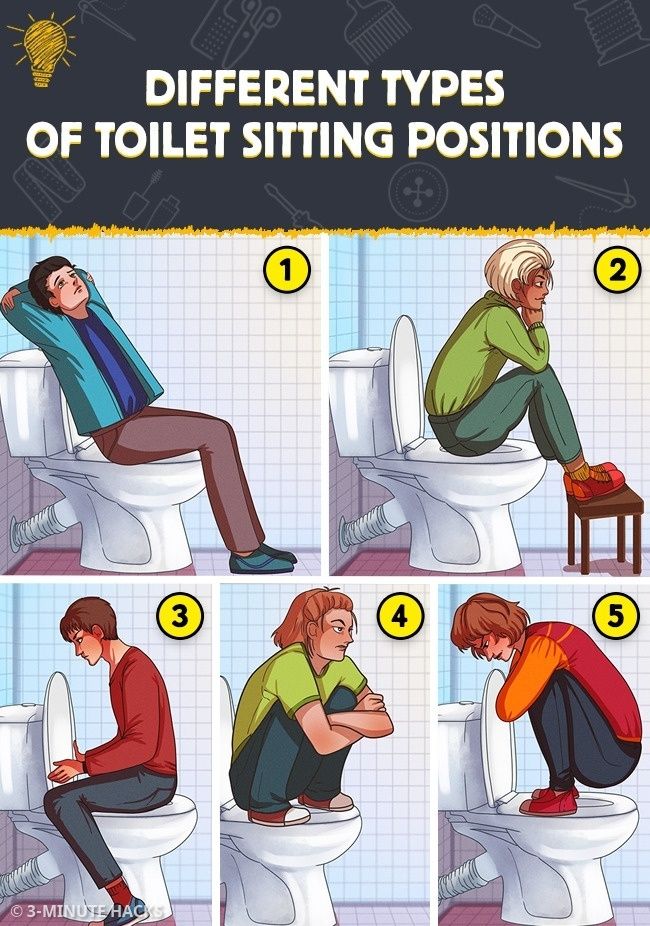 DIFFERENT TYPES OF TOILET SITTING POSITIONS

1

2

3

4

5

© 3-MINUTE HACKS