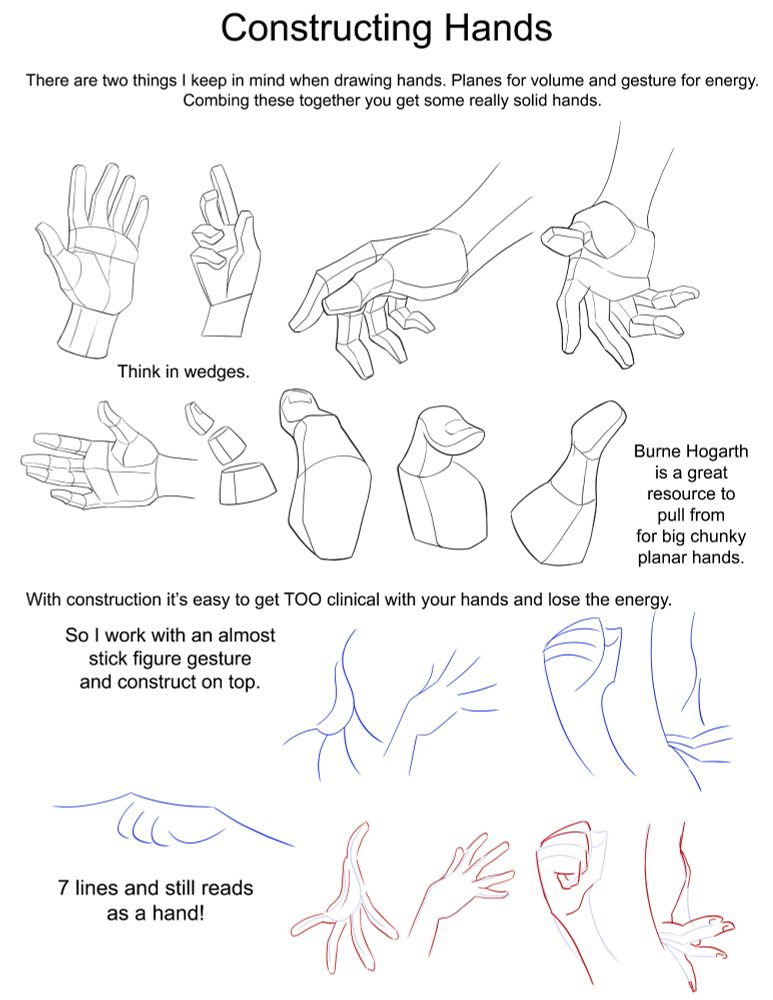 Constructing Hands

There are two things I keep in mind when drawing hands. Planes for volume and gesture for energy. Combing these together you get some really solid hands.

Think in wedges.

Burne Hogarth is a great resource to pull from for big chunky planar hands.

With construction it's easy to get TOO clinical with your hands and lose the energy.

So I work with an almost stick figure gesture and construct on top.

7 lines and still reads as a hand!