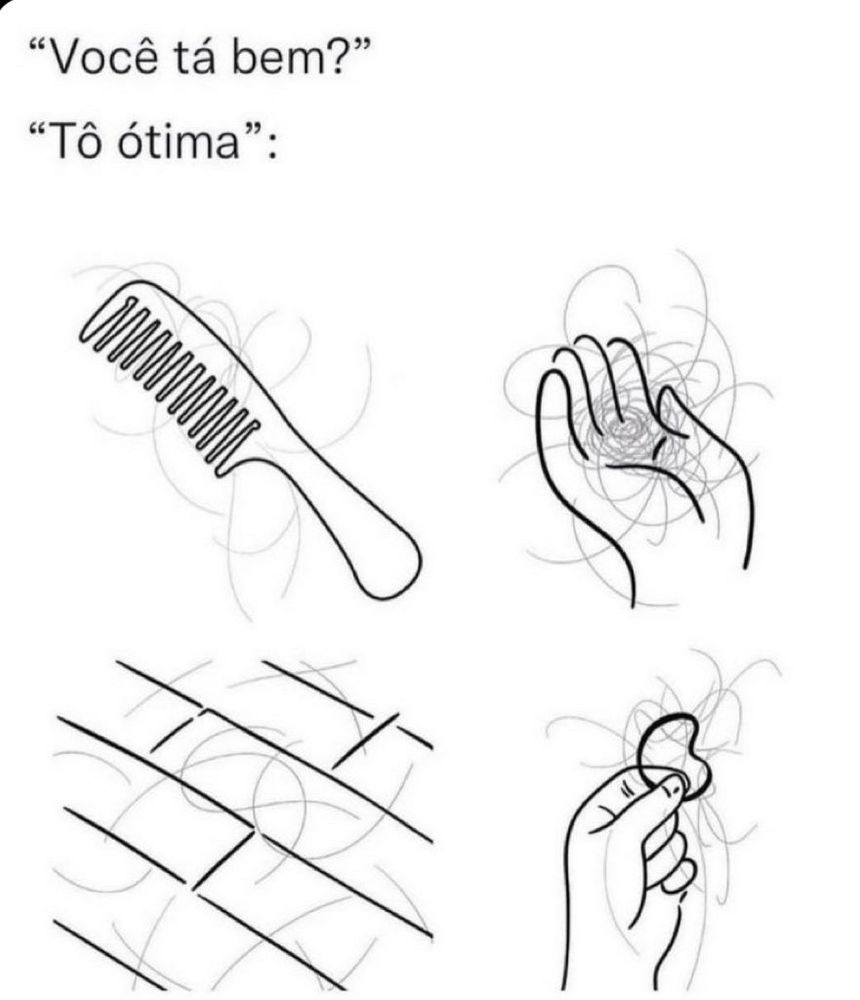 “Você tá bem?”

“Tô ótima”: