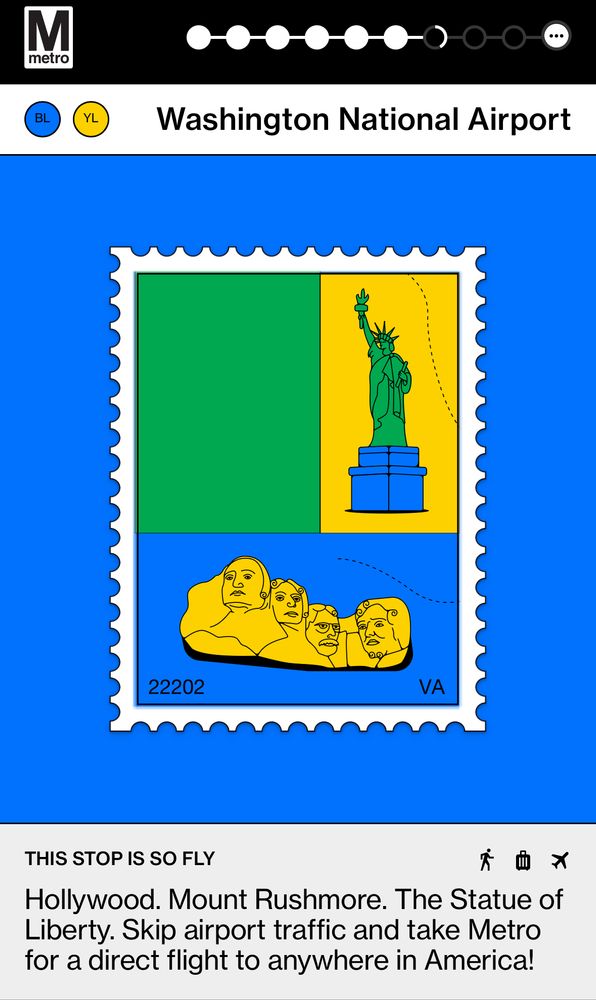 M
metro

BL YL Washington National Airport

22202 VA

THIS STOP IS SO FLY

Hollywood. Mount Rushmore. The Statue of Liberty. Skip airport traffic and take Metro for a direct flight to anywhere in America!