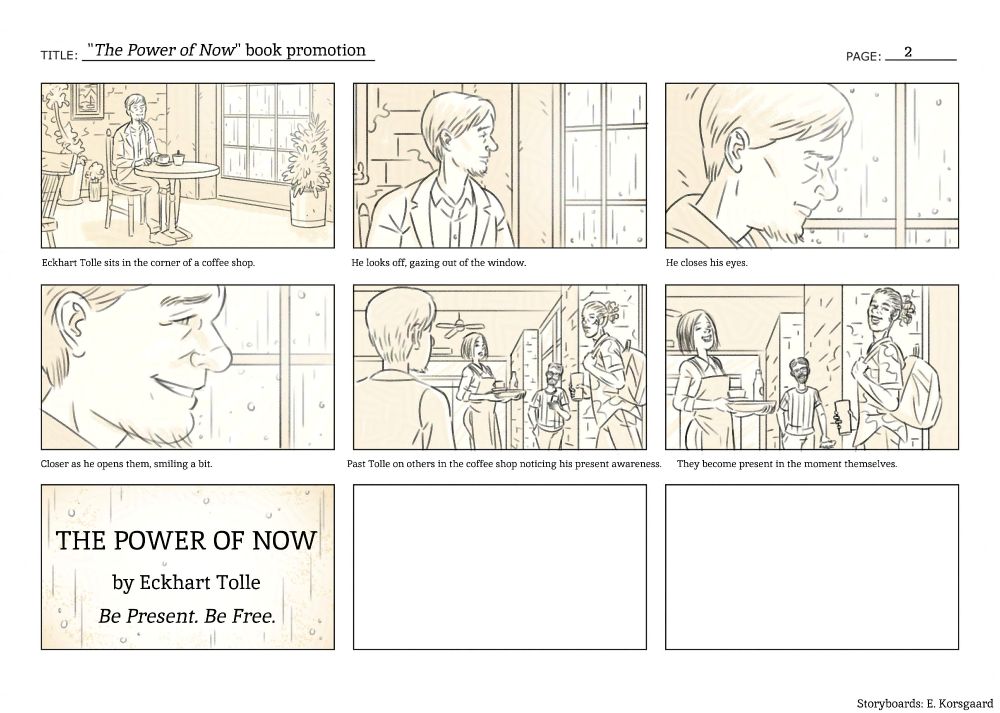 TITLE: "The Power of Now" book promotion

PAGE: 2

Eckhart Tolle sits in the corner of a coffee shop.

He looks off, gazing out of the window.

He closes his eyes.

Closer as he opens them, smiling a bit.

Past Tolle on others in the coffee shop noticing his present awareness.

They become present in the moment themselves.

THE POWER OF NOW

by Eckhart Tolle

Be Present. Be Free.

Storyboards: E. Korsgaard