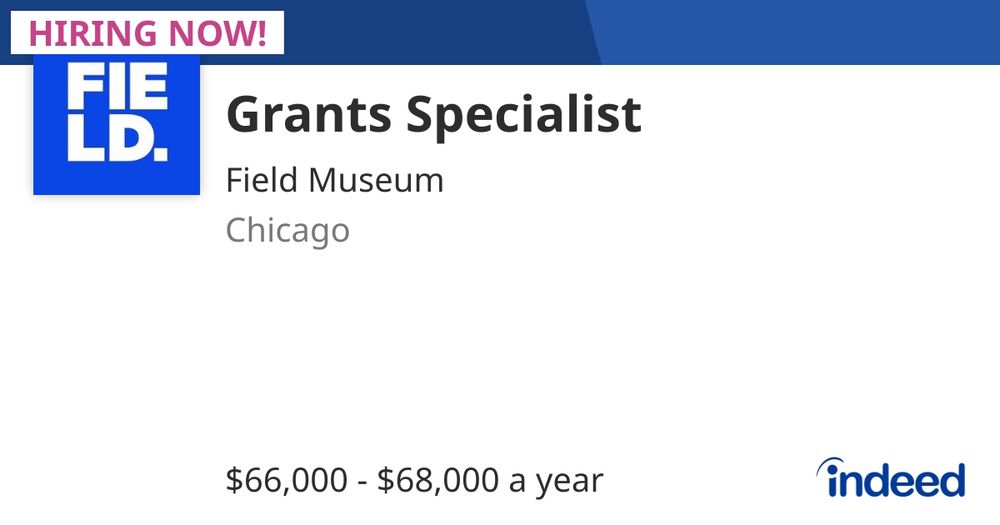 HIRING NOW!

FIE
LD.

Grants Specialist

Field Museum

Chicago

$66,000 - $68,000 a year

indeed