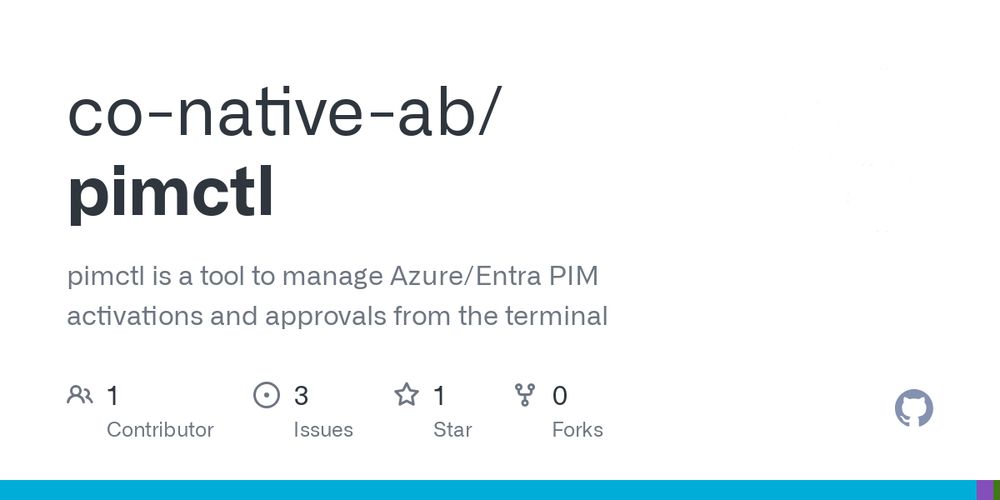 co-native-ab/
pimctl

pimctl is a tool to manage Azure/Entra PIM activations and approvals from the terminal

1
Contributor

3
Issues

1
Star

0
Forks