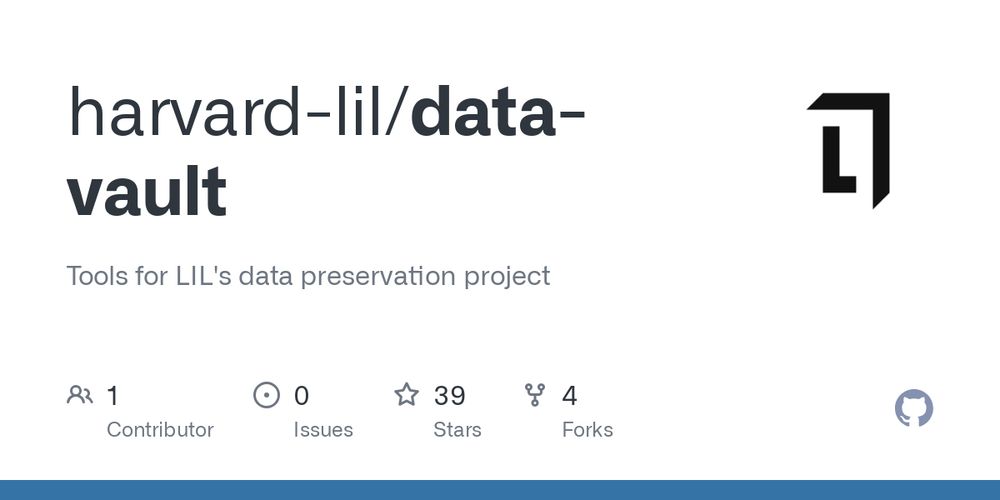 harvard-lil/data-vault

Tools for LIL's data preservation project

1
Contributor

0
Issues

39
Stars

4
Forks