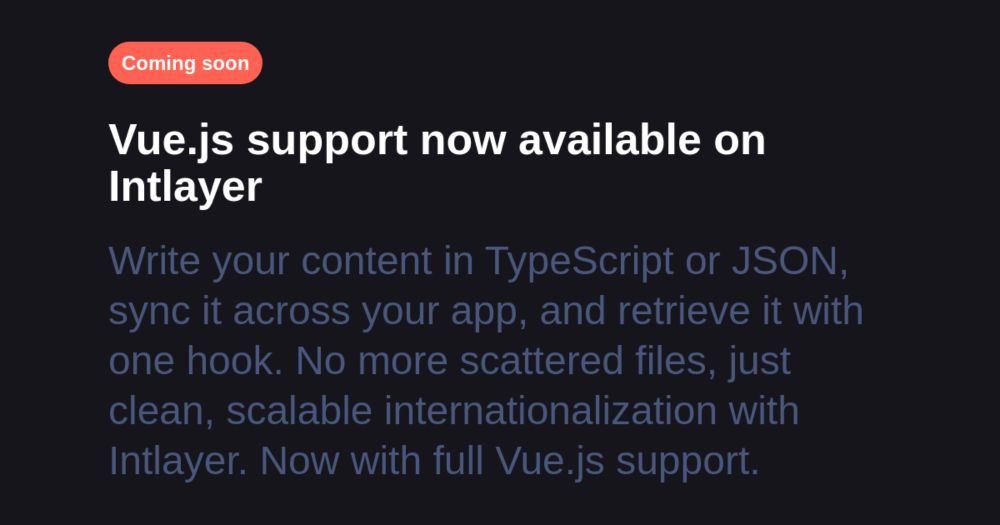 Coming soon

Vue.js support now available on Intlayer

Write your content in TypeScript or JSON, sync it across your app, and retrieve it with one hook. No more scattered files, just clean, scalable internationalization with Intlayer. Now with full Vue.js support.